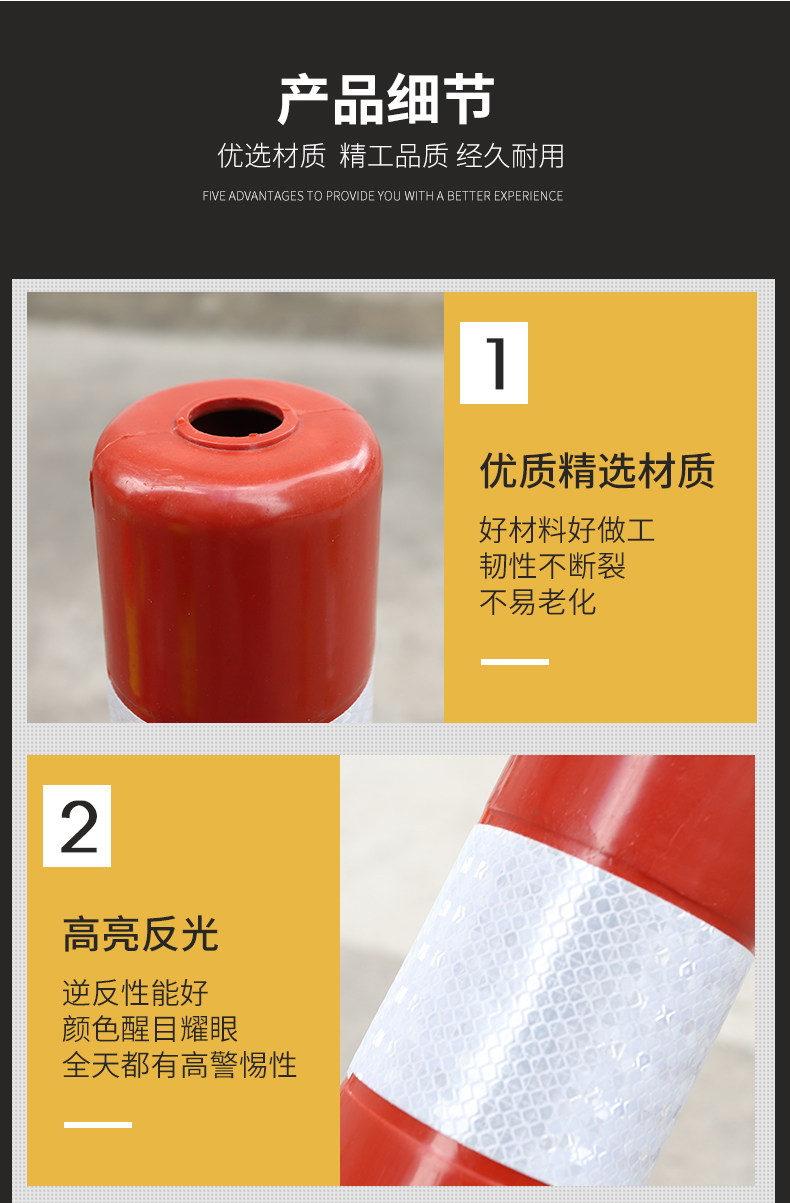 产品细节

优选材质 精工品质 经久耐用

FIVE ADVANTAGES TO PROVIDE YOU WITH A BETTER EXPERIENCE

1

优质精选材质

好材料好做工
韧性不断裂
不易老化

2

高亮反光

逆反性能好
颜色醒目耀眼
全天都有高警惕性