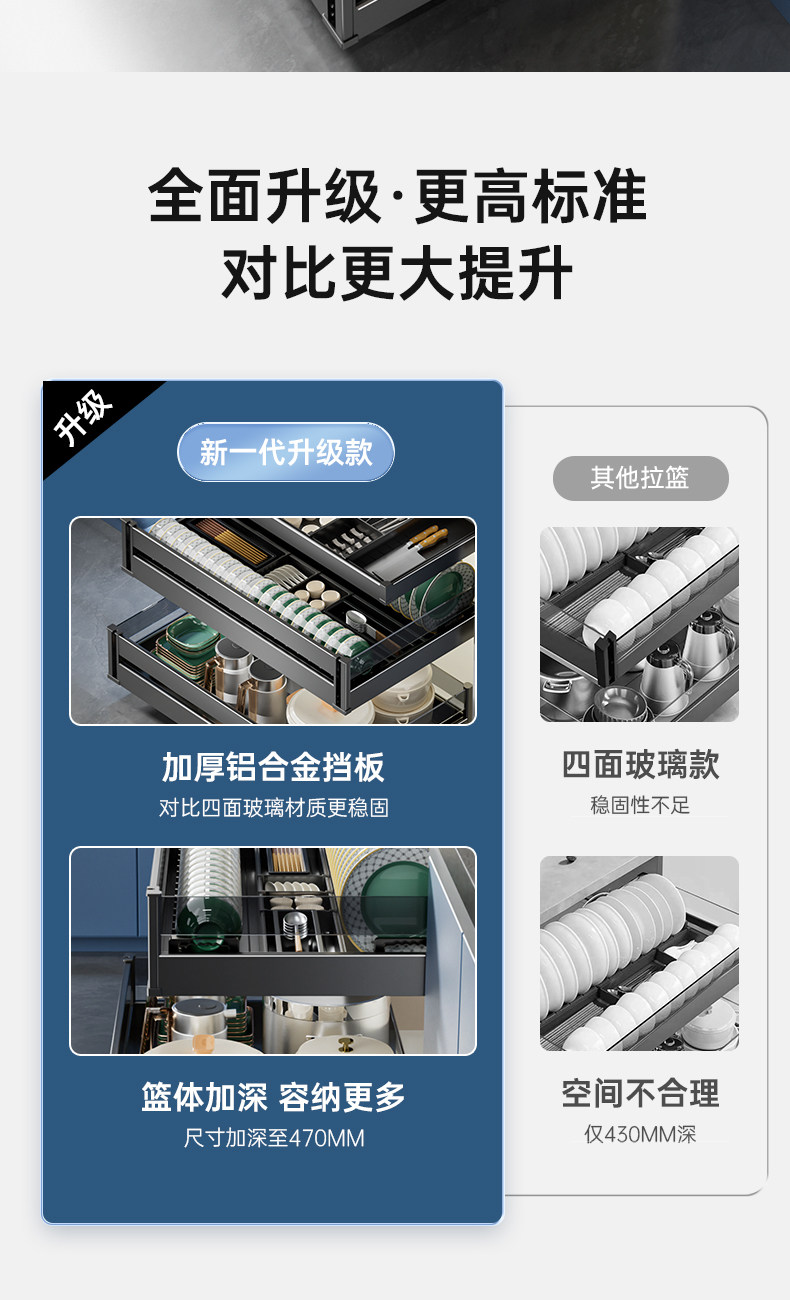 全面升级·更高标准
对比更大提升

升级

新一代升级款

加厚铝合金挡板
对比四面玻璃材质更稳固

篮体加深 容纳更多
尺寸加深至470MM

其他拉篮

四面玻璃款
稳固性不足

空间不合理
仅430MM深