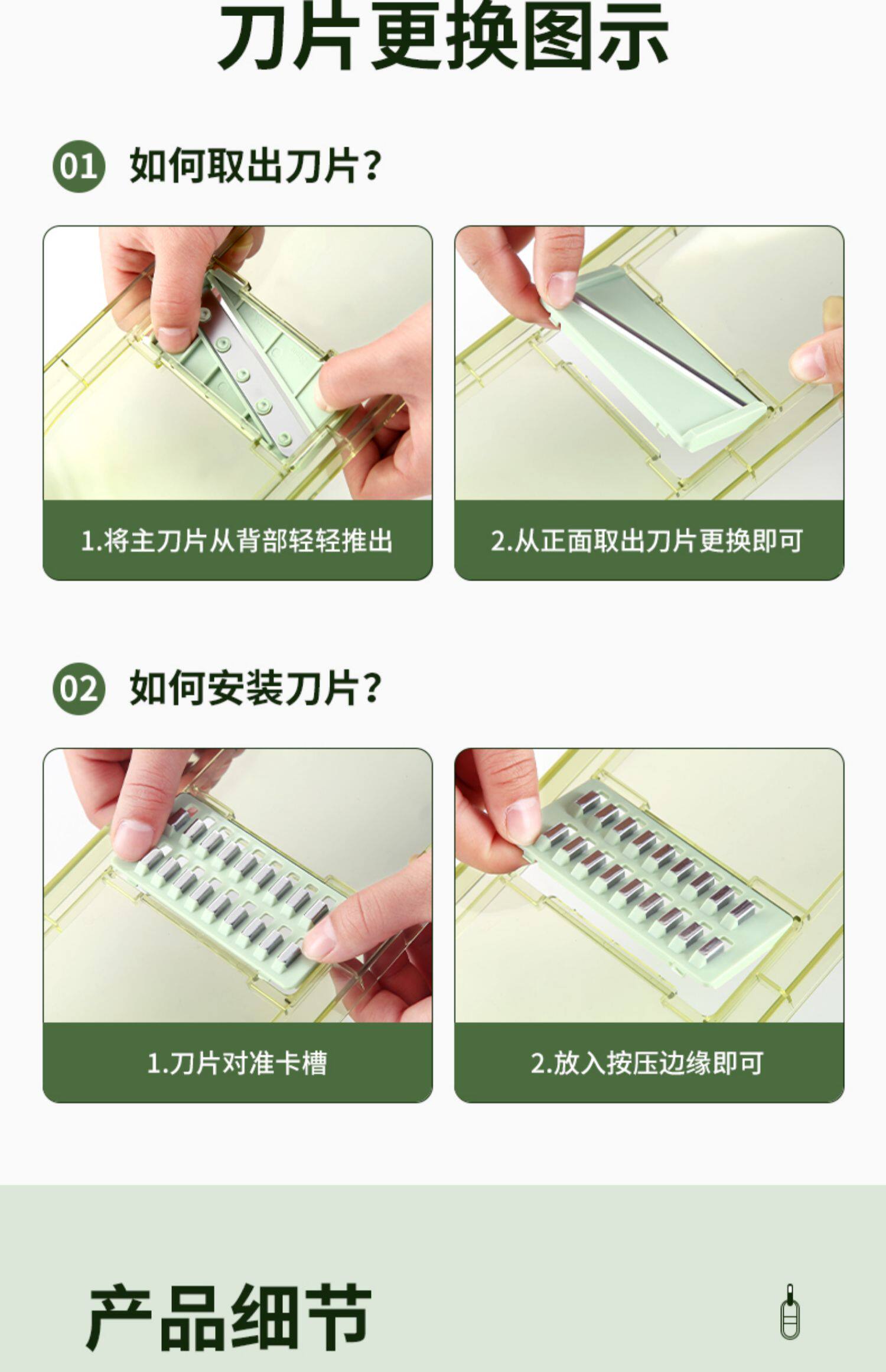 刀片更换图示

01 如何取出刀片？

1.将主刀片从背部轻轻推出

2.从正面取出刀片更换即可

02 如何安装刀片？

1.刀片对准卡槽

2.放入按压边缘即可

产品细节