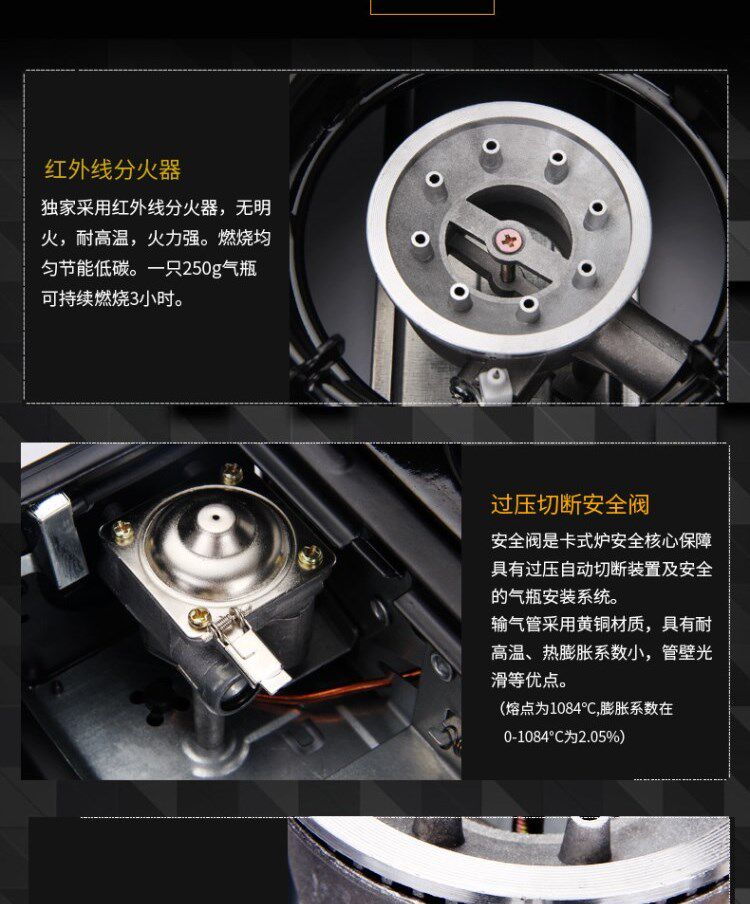 红外线分火器

独家采用红外线分火器，无明火，耐高温，火力强。燃烧均匀节能低碳。一只250g气瓶可持续燃烧3小时。

过压切断安全阀

安全阀是卡式炉安全核心保障具有过压自动切断装置及安全的气瓶安装系统。
输气管采用黄铜材质，具有耐高温、热膨胀系数小，管壁光滑等优点。
（熔点为1084°C,膨胀系数在0-1084°C为2.05%）