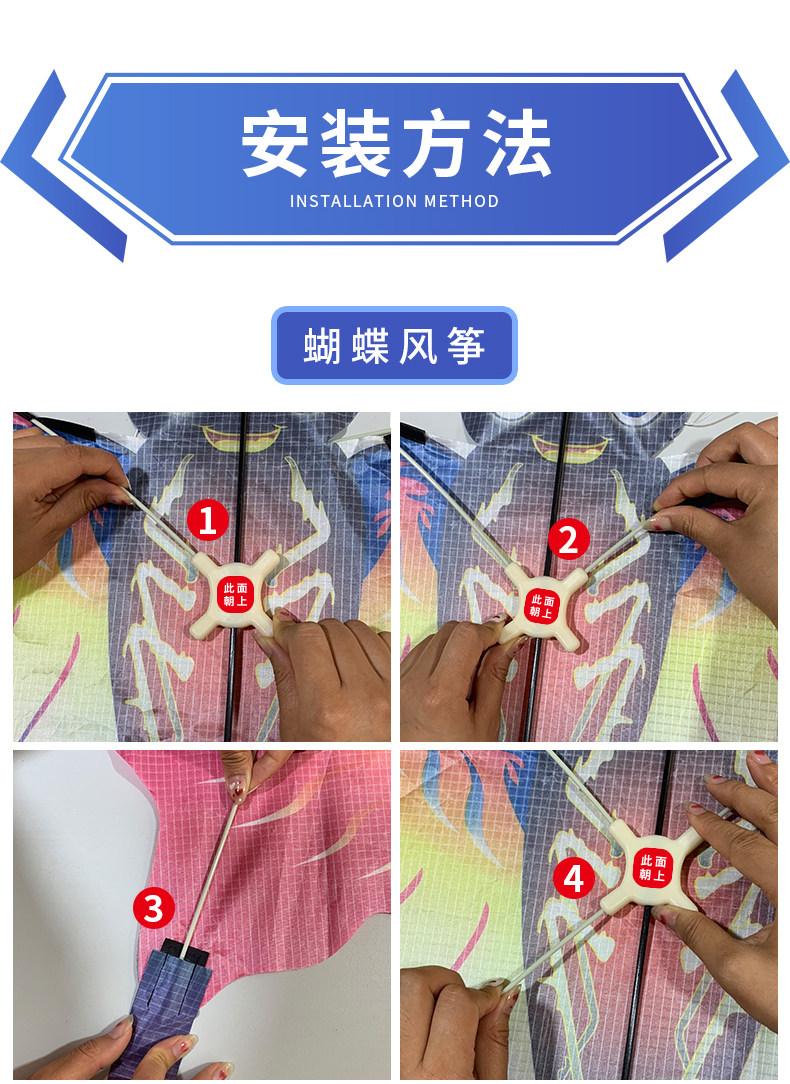 安装方法
INSTALLATION METHOD

蝴蝶风筝

1
此面朝上

2
此面朝上

3

4
此面朝上