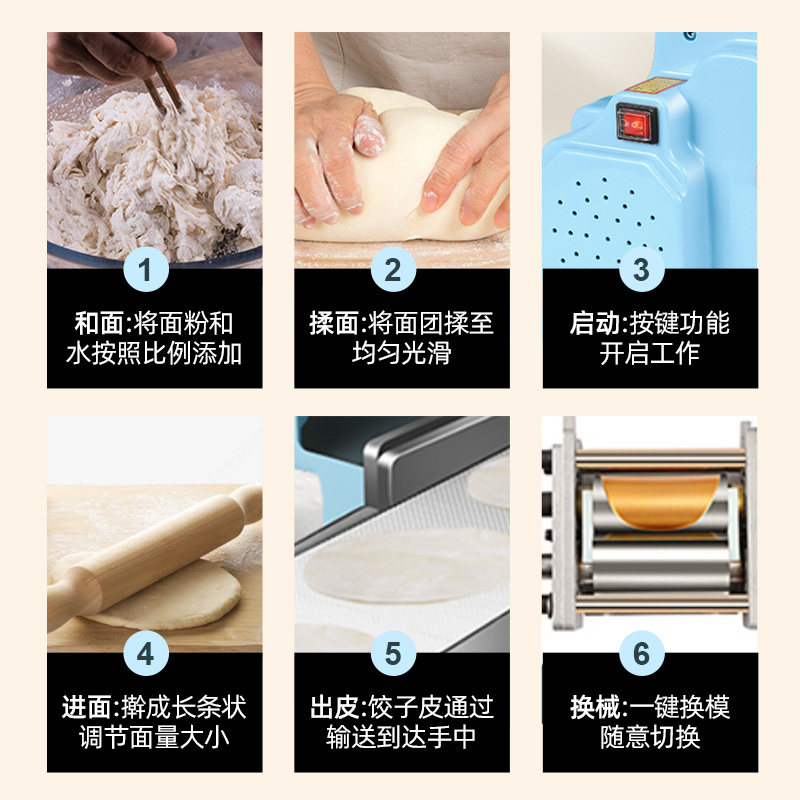 1
和面:将面粉和水按照比例添加

2
揉面:将面团揉至均匀光滑

3
启动:按键功能开启工作

4
进面:擀成长条状调节面量大小

5
出皮:饺子皮通过输送到达手中

6
换械:一键换模随意切换