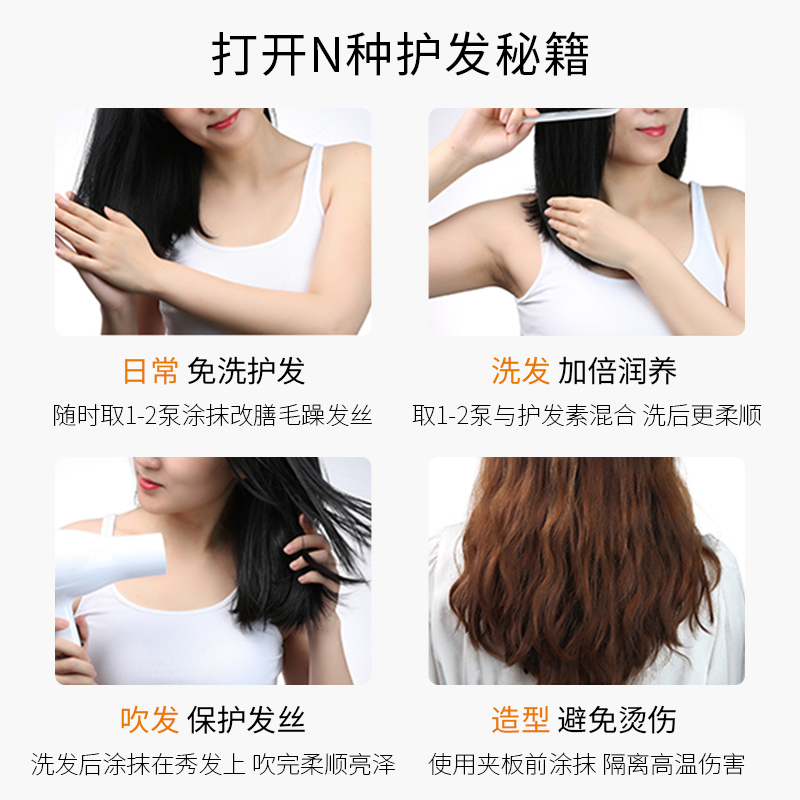 打开N种护发秘籍

日常 免洗护发
随时取1-2泵涂抹改膳毛躁发丝

洗发 加倍润养
取1-2泵与护发素混合 洗后更柔顺

吹发 保护发丝
洗发后涂抹在秀发上 吹完柔顺亮泽

造型 避免烫伤
使用夹板前涂抹 隔离高温伤害