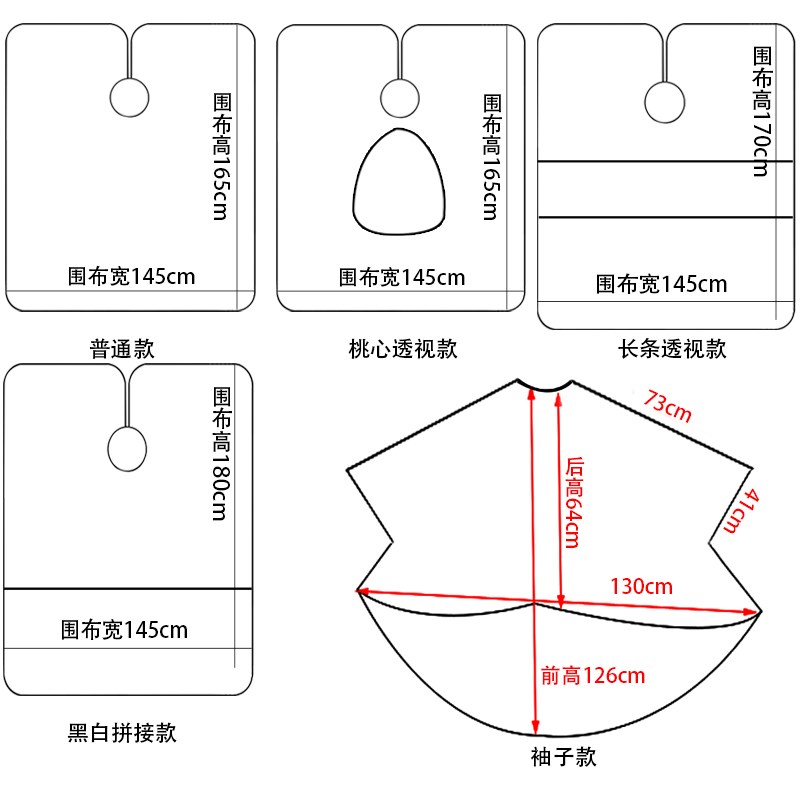 围布高165cm

围布宽145cm

普通款

围布高165cm

围布宽145cm

桃心透视款

围布高170cm

围布宽145cm

长条透视款

围布高180cm

围布宽145cm

黑白拼接款

73cm

后高64cm

41cm

130cm

前高126cm

袖子款