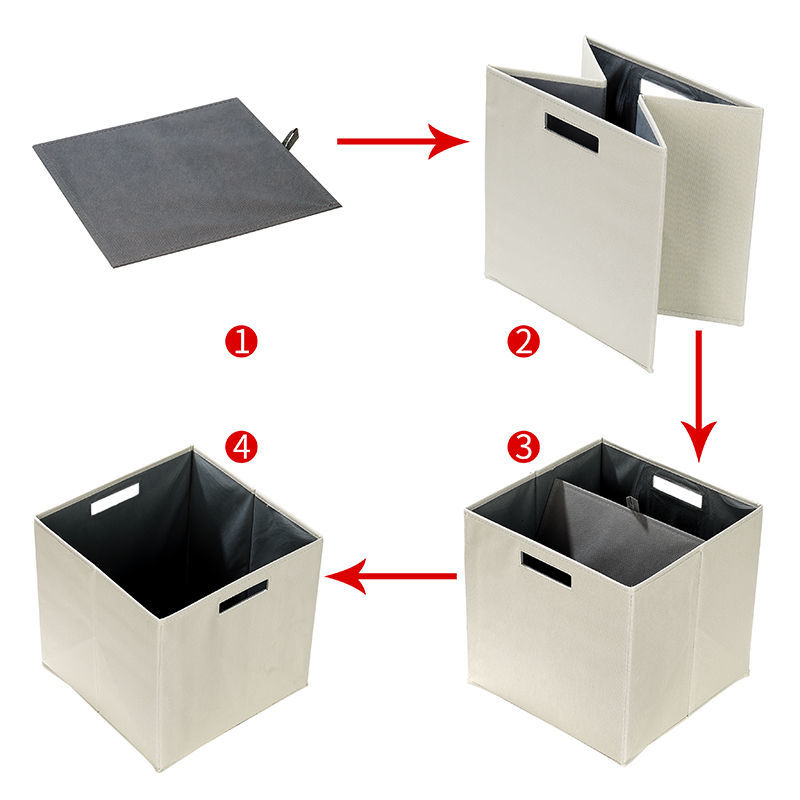 1
2
4
3