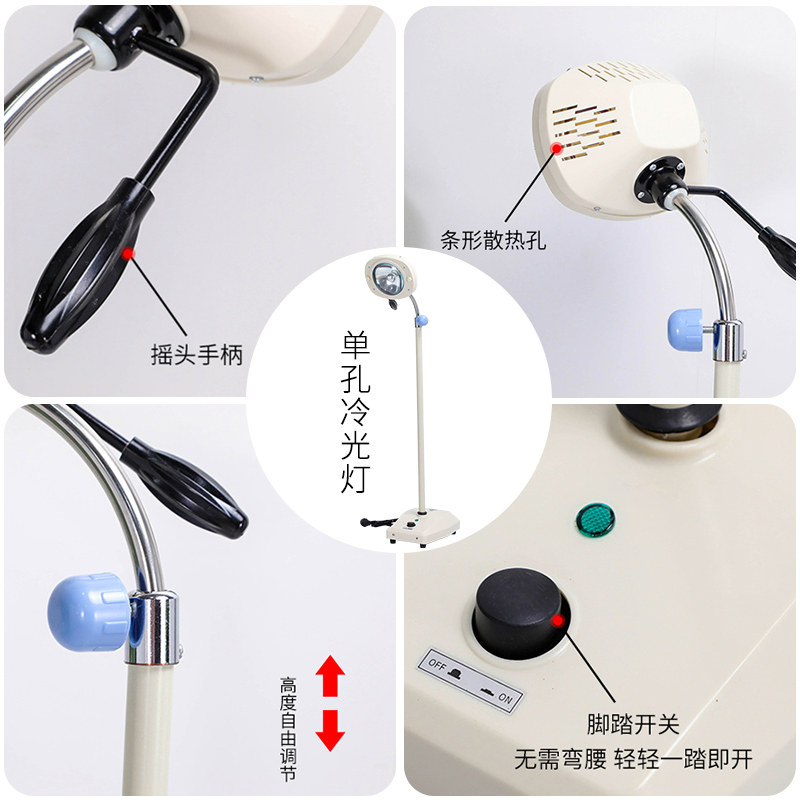 摇头手柄

条形散热孔

单孔冷光灯

高度自由调节

OFF

ON

脚踏开关
无需弯腰 轻轻一踏即开