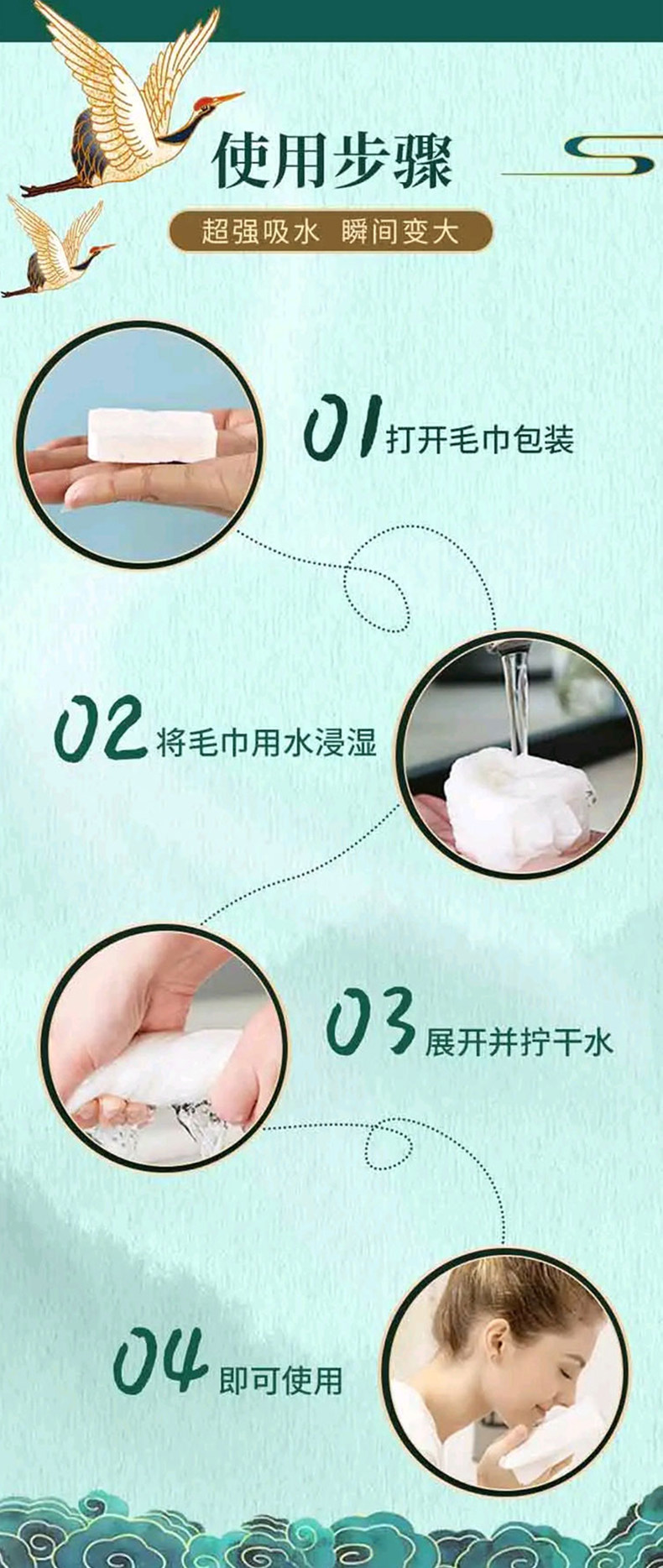 使用步骤

超强吸水 瞬间变大

01 打开毛巾包装

02 将毛巾用水浸湿

03 展开并拧干水

04 即可使用