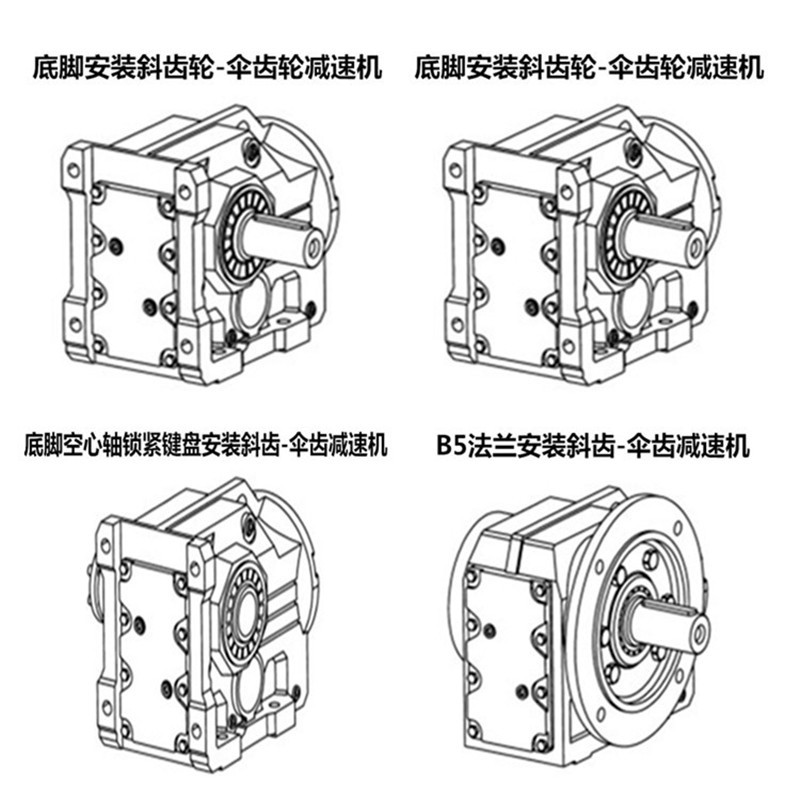 底脚安装斜齿轮-伞齿轮减速机

底脚安装斜齿轮-伞齿轮减速机

底脚空心轴锁紧键盘安装斜齿-伞齿减速机

B5法兰安装斜齿-伞齿减速机