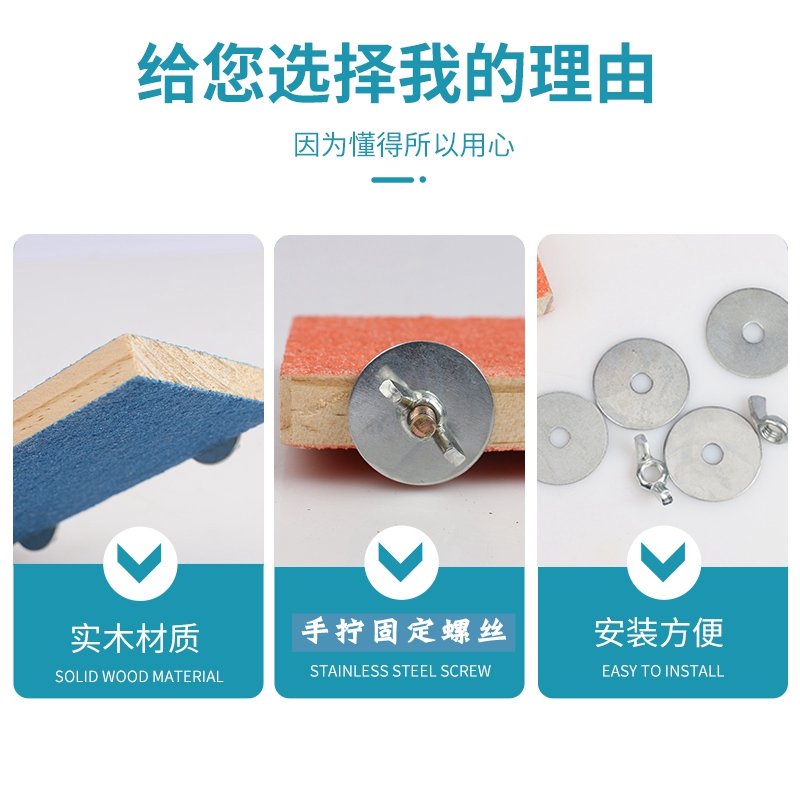 给您选择我的理由

因为懂得所以用心

实木材质
SOLID WOOD MATERIAL

手拧固定螺丝
STAINLESS STEEL SCREW

安装方便
EASY TO INSTALL