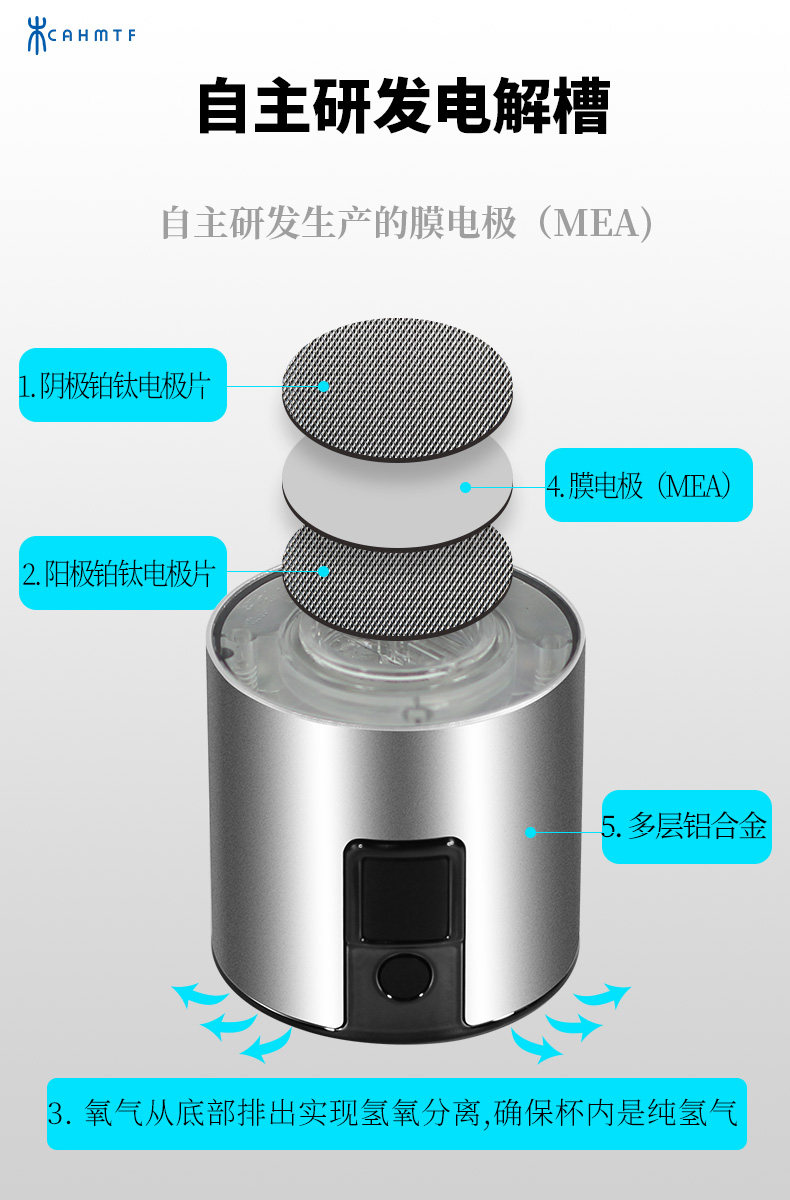 CAHMTF

自主研发电解槽

自主研发生产的膜电极（MEA）

1.阴极铂钛电极片

4.膜电极（MEA）

2.阳极铂钛电极片

5.多层铝合金

3. 氧气从底部排出实现氢氧分离,确保杯内是纯氢气