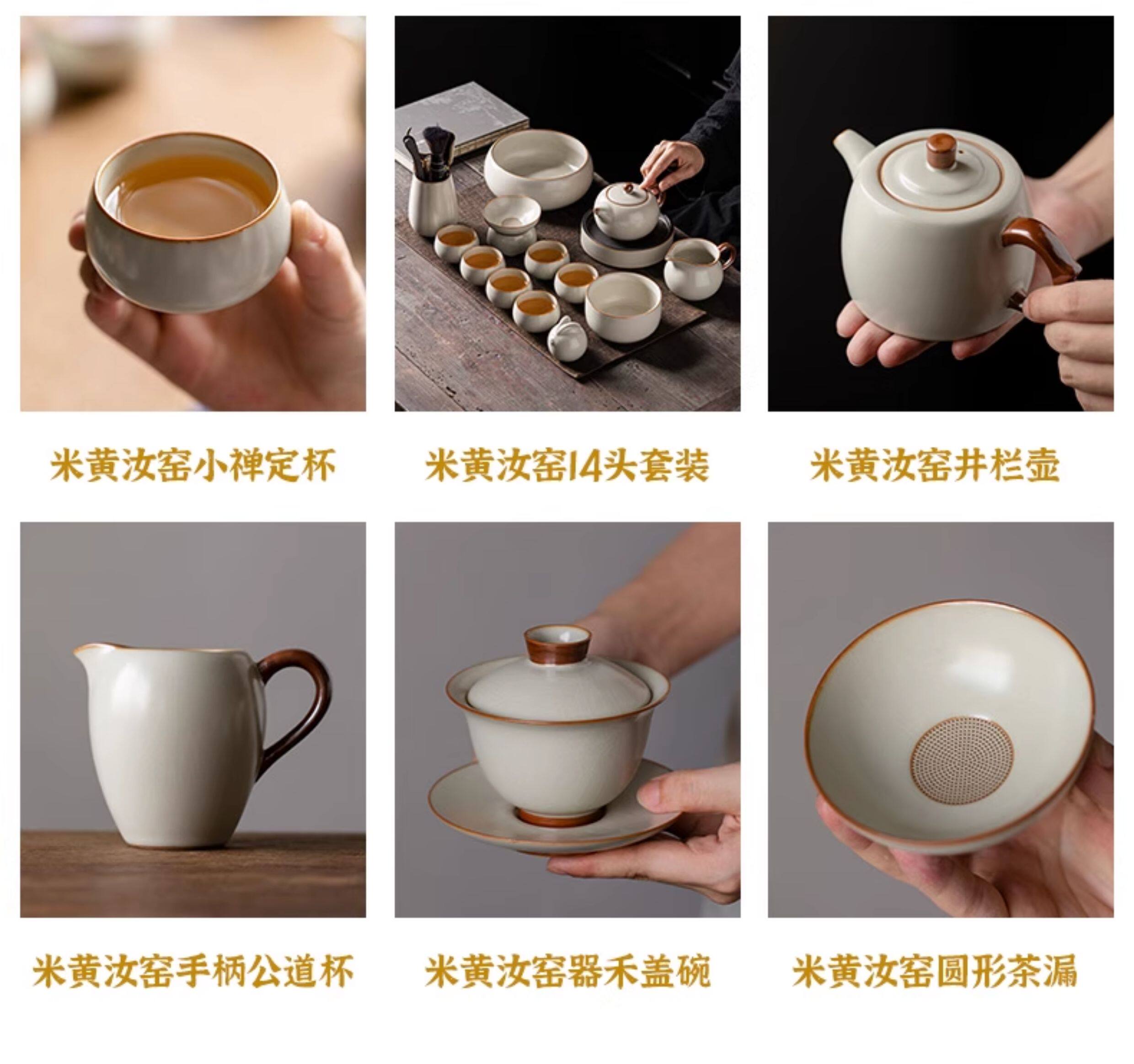 米黄汝窑小禅定杯

米黄汝窑14头套装

米黄汝窑井栏壶

米黄汝窑手柄公道杯

米黄汝窑器禾盖碗

米黄汝窑圆形茶漏