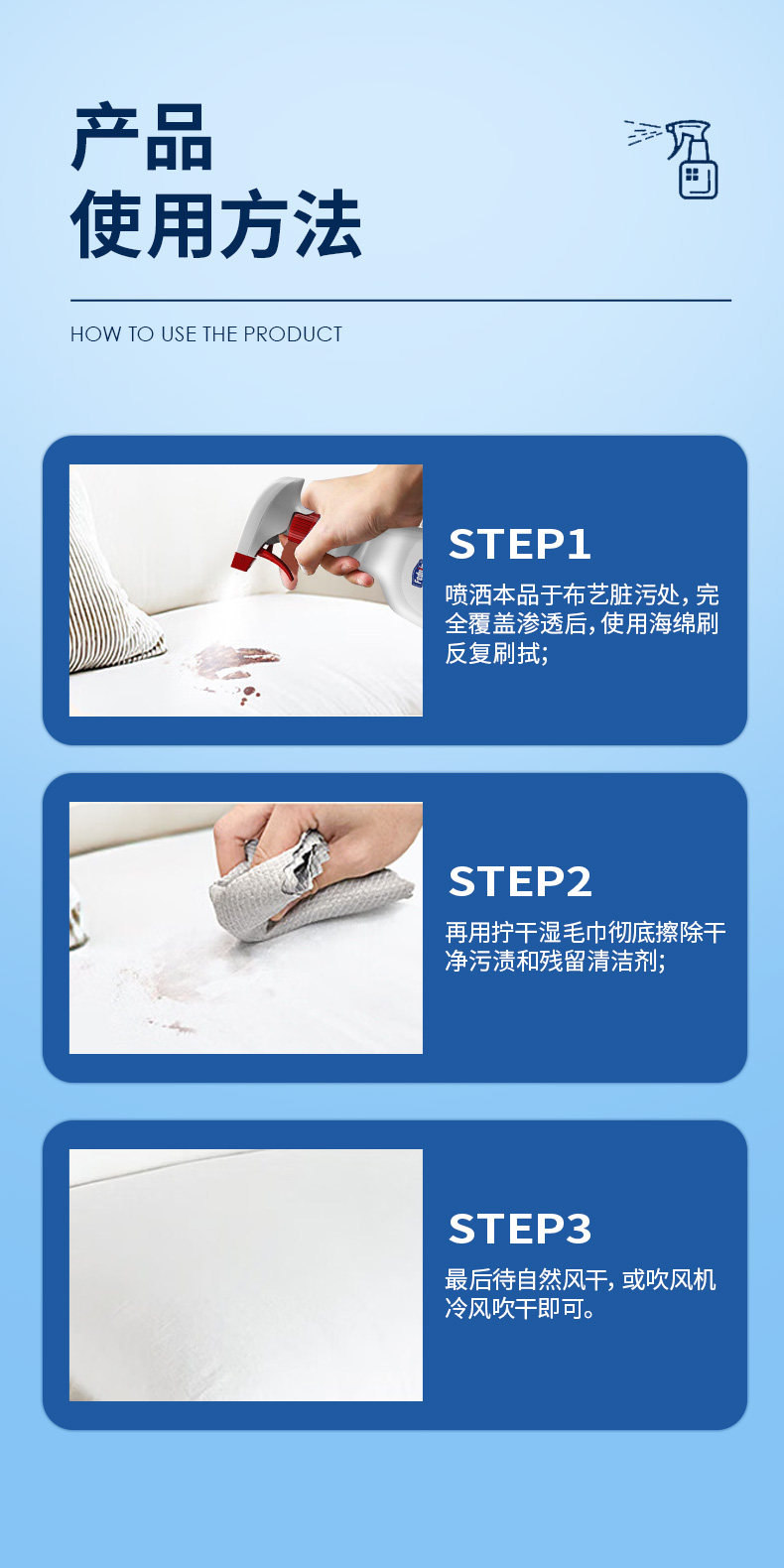 产品
使用方法

HOW TO USE THE PRODUCT

STEP1
喷洒本品于布艺脏污处，完全覆盖渗透后，使用海绵刷反复刷拭；

STEP2
再用拧干湿毛巾彻底擦除干净污渍和残留清洁剂；

STEP3
最后待自然风干，或吹风机冷风吹干即可。