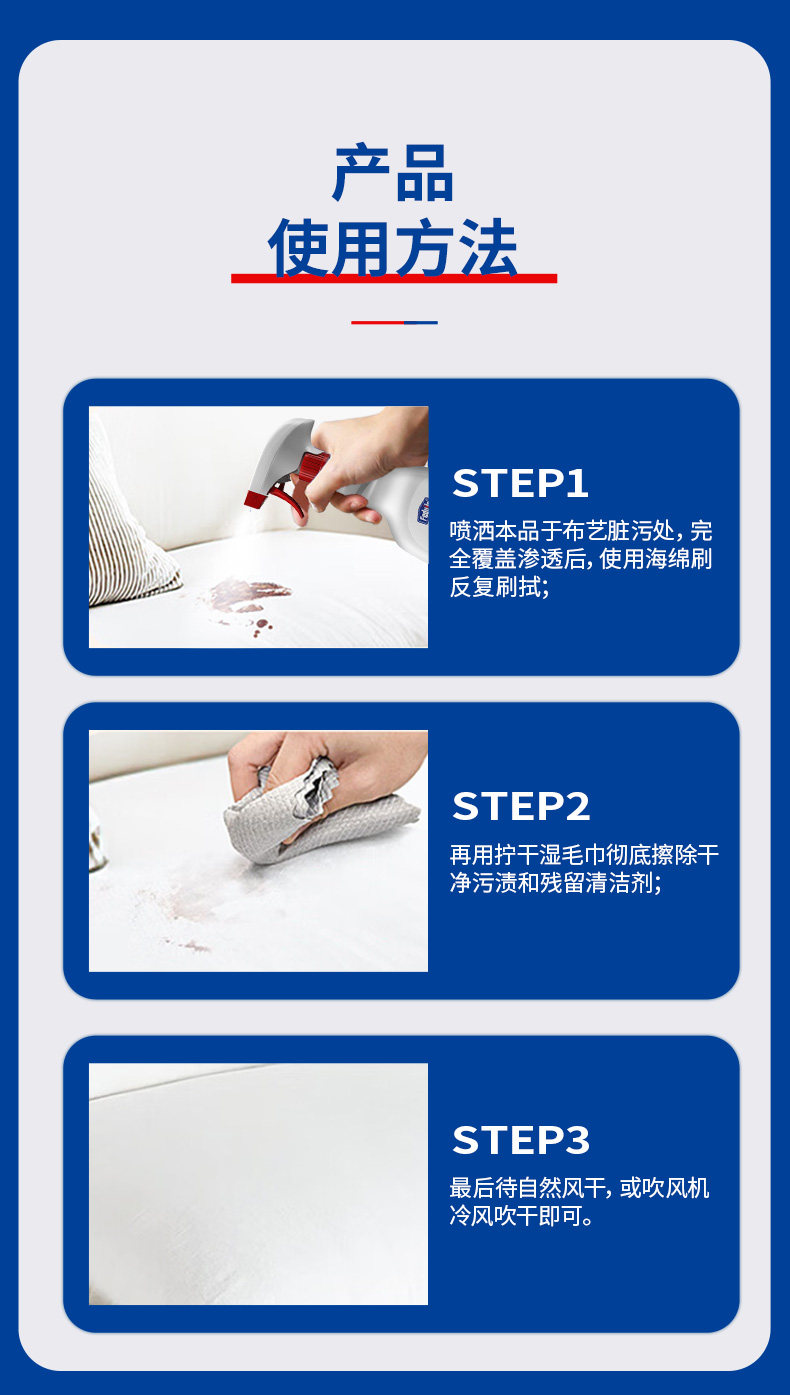 产品
使用方法

STEP1
喷洒本品于布艺脏污处，完全覆盖渗透后，使用海绵刷反复刷拭；

STEP2
再用拧干湿毛巾彻底擦除干净污渍和残留清洁剂；

STEP3
最后待自然风干，或吹风机冷风吹干即可。