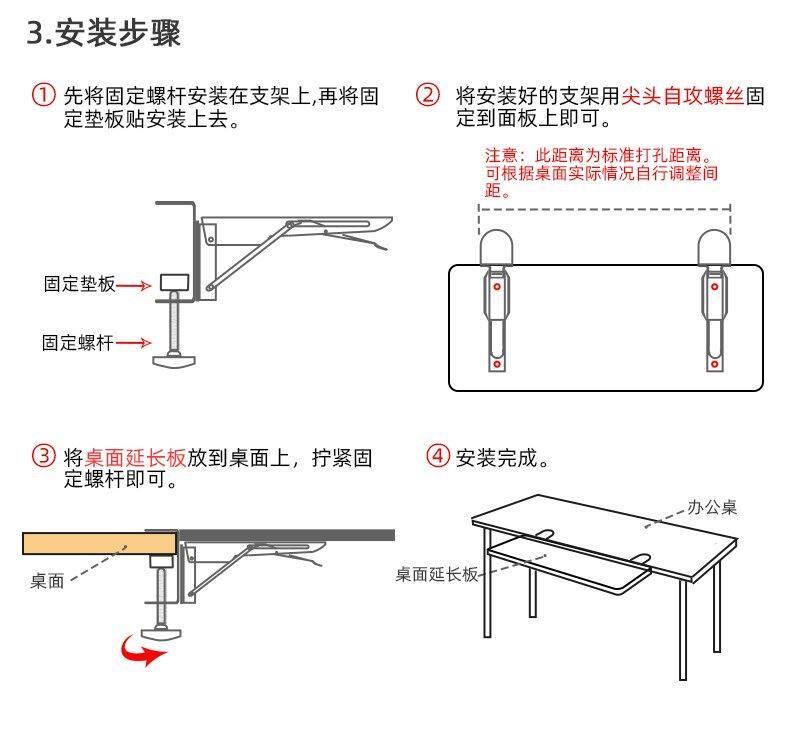 3.安装步骤

① 先将固定螺杆安装在支架上,再将固定垫板贴安装上去。

固定垫板

固定螺杆

② 将安装好的支架用尖头自攻螺丝固定到面板上即可。

注意：此距离为标准打孔距离。可根据桌面实际情况自行调整间距。

③ 将桌面延长板放到桌面上，拧紧固定螺杆即可。

桌面

④ 安装完成。

办公桌

桌面延长板