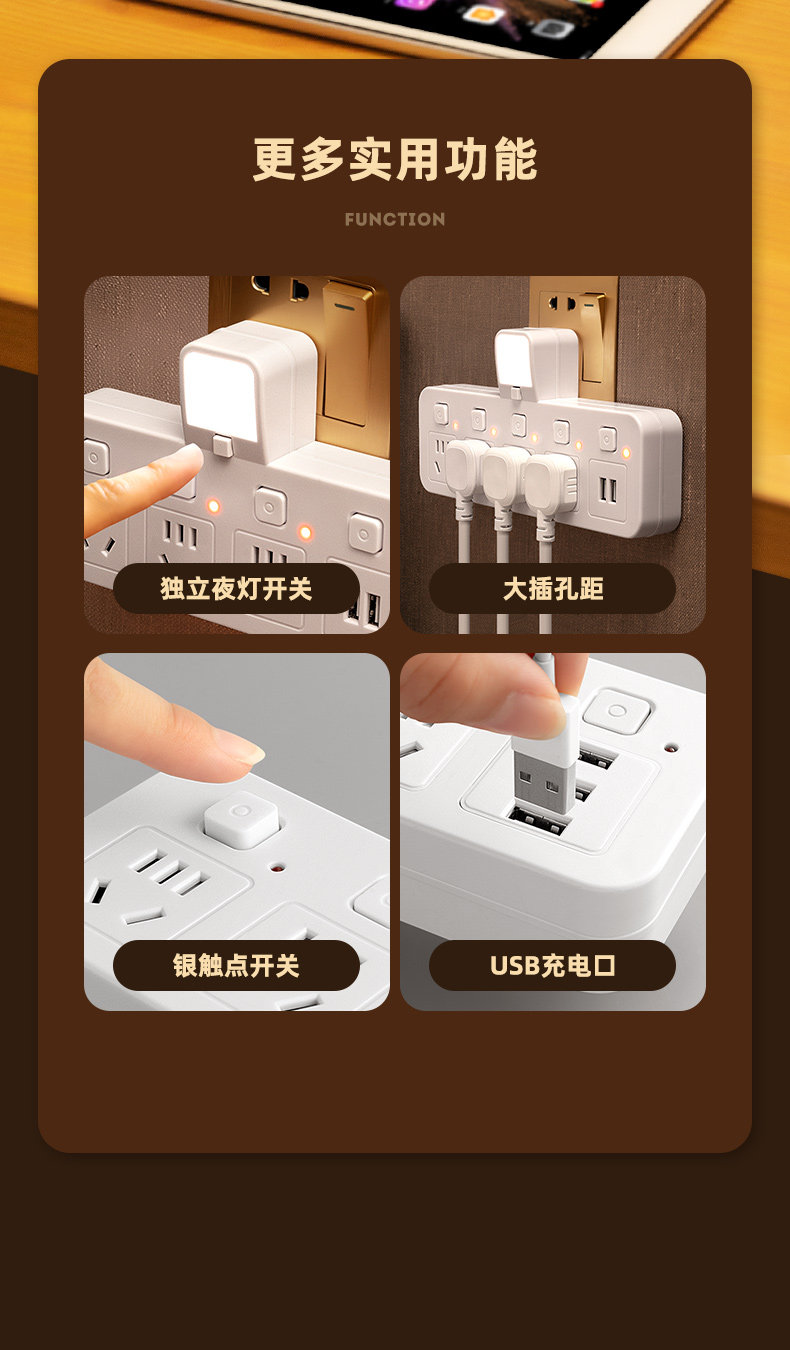 更多实用功能

FUNCTION

独立夜灯开关

大插孔距

银触点开关

USB充电口