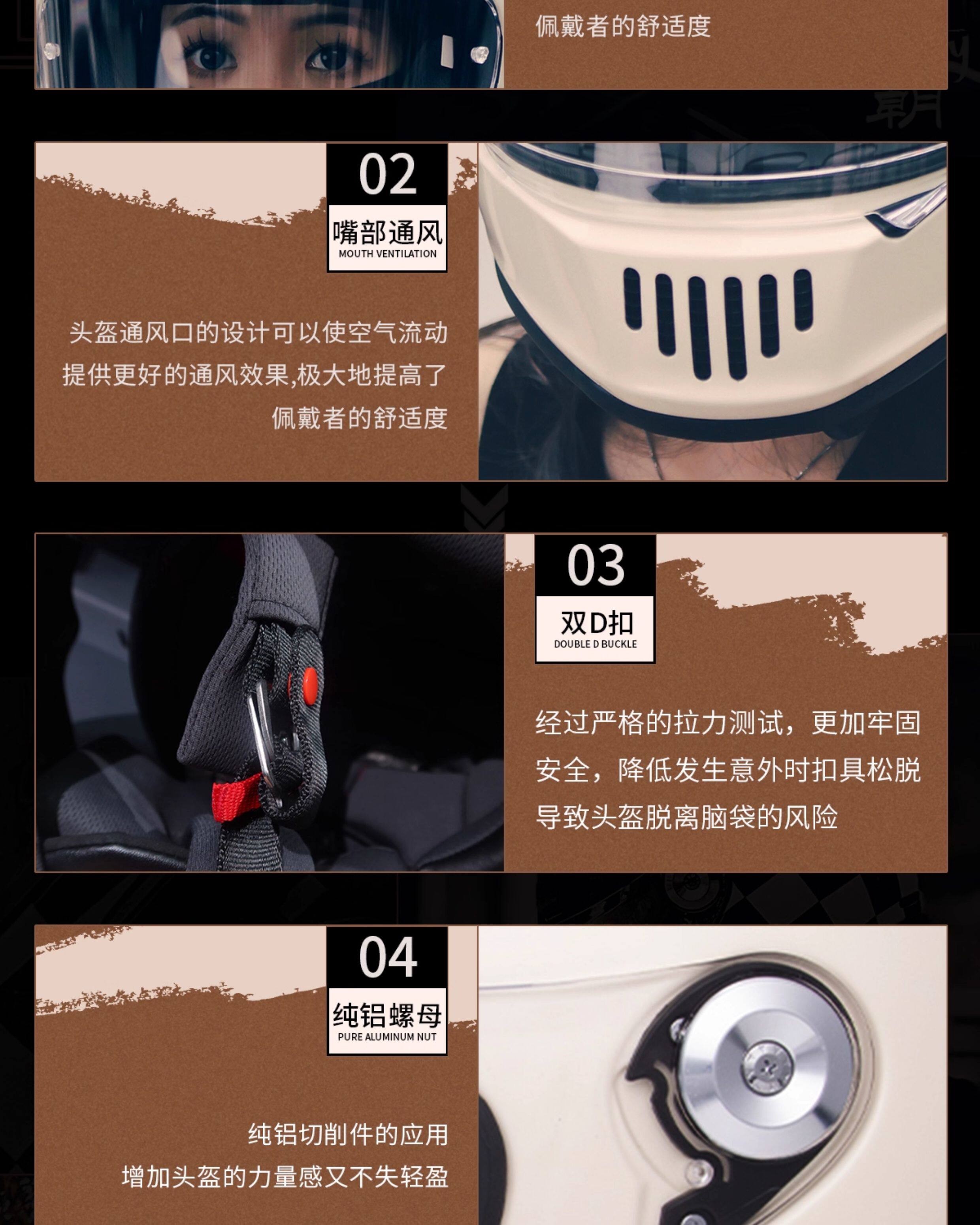 佩戴者的舒适度

02
嘴部通风
MOUTH VENTILATION

头盔通风口的设计可以使空气流动
提供更好的通风效果,极大地提高了
佩戴者的舒适度

03
双D扣
DOUBLE D BUCKLE

经过严格的拉力测试，更加牢固
安全，降低发生意外时扣具松脱
导致头盔脱离脑袋的风险

04
纯铝螺母
PURE ALUMINUM NUT

纯铝切削件的应用
增加头盔的力量感又不失轻盈