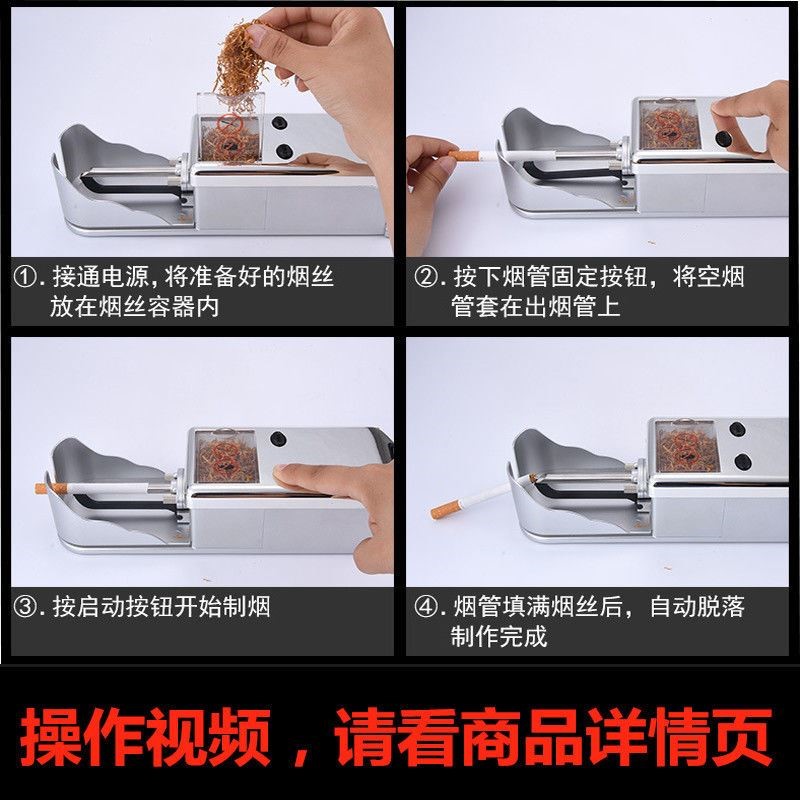 ①. 接通电源，将准备好的烟丝放在烟丝容器内

②. 按下烟管固定按钮，将空烟管套在出烟管上

③. 按启动按钮开始制烟

④. 烟管填满烟丝后，自动脱落制作完成

操作视频，请看商品详情页