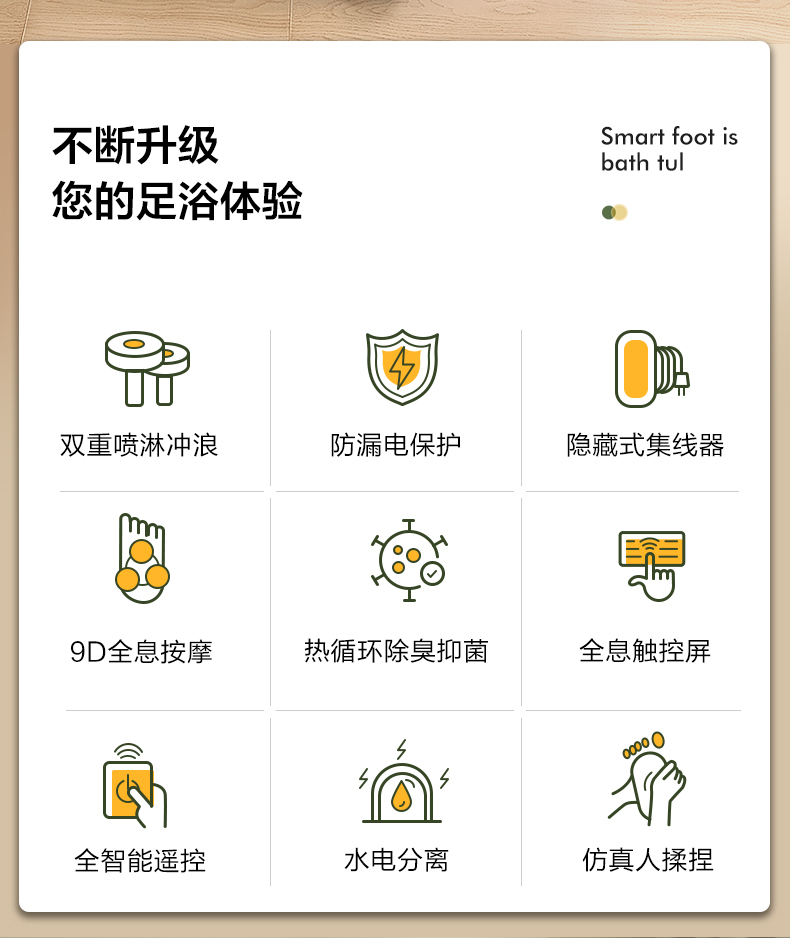 不断升级
您的足浴体验

Smart foot is
bath tul

双重喷淋冲浪

防漏电保护

隐藏式集线器

9D全息按摩

热循环除臭抑菌

全息触控屏

全智能遥控

水电分离

仿真人揉捏