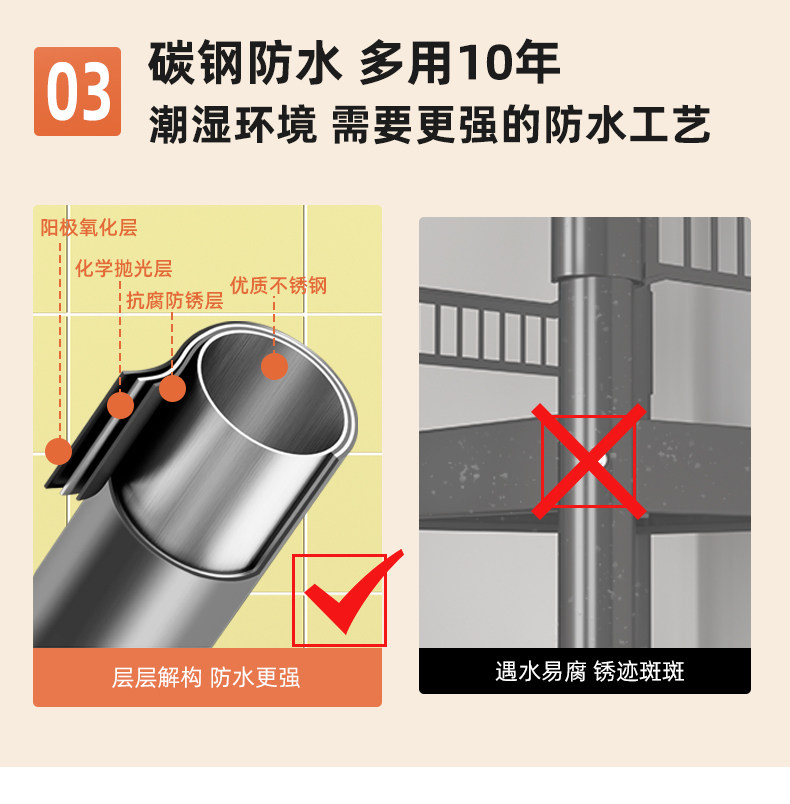 03

碳钢防水 多用10年
潮湿环境 需要更强的防水工艺

阳极氧化层
化学抛光层
抗腐防锈层
优质不锈钢

层层解构 防水更强

遇水易腐 锈迹斑斑