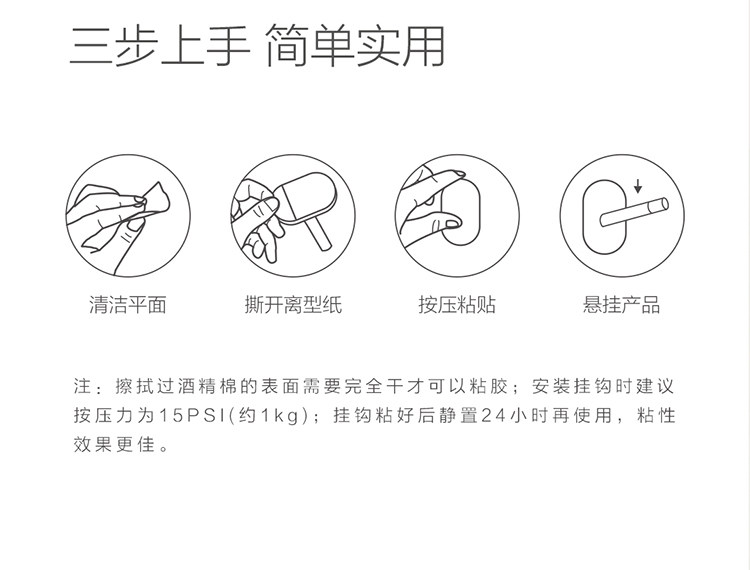 三步上手 简单实用

清洁平面

撕开离型纸

按压粘贴

悬挂产品

注：擦拭过酒精棉的表面需要完全干才可以粘胶；安装挂钩时建议按压力为15PSI(约1kg)；挂钩粘好后静置24小时再使用，粘性效果更佳。