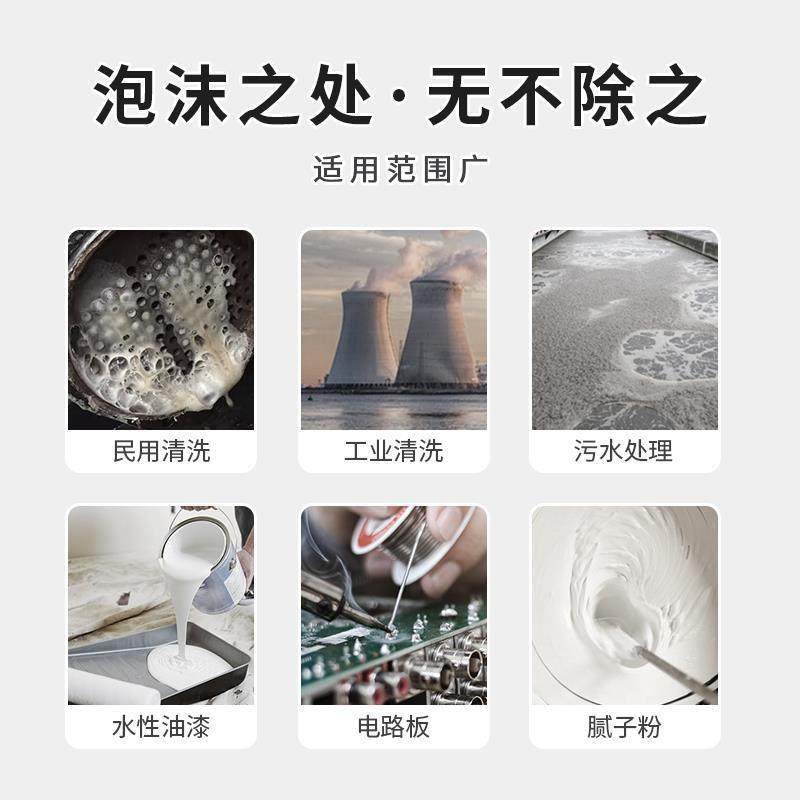 泡沫之处·无不除之

适用范围广

民用清洗

工业清洗

污水处理

水性油漆

电路板

腻子粉