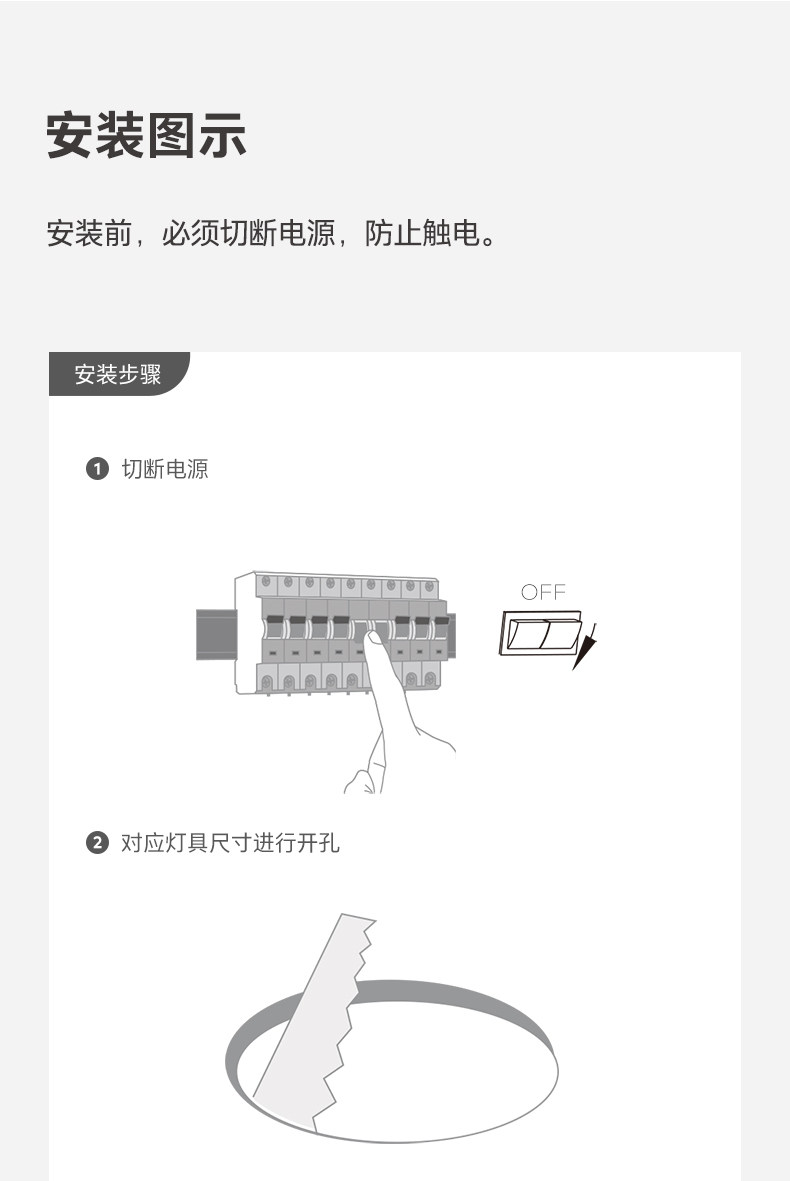 安装图示

安装前，必须切断电源，防止触电。

安装步骤

1 切断电源

OFF

2 对应灯具尺寸进行开孔