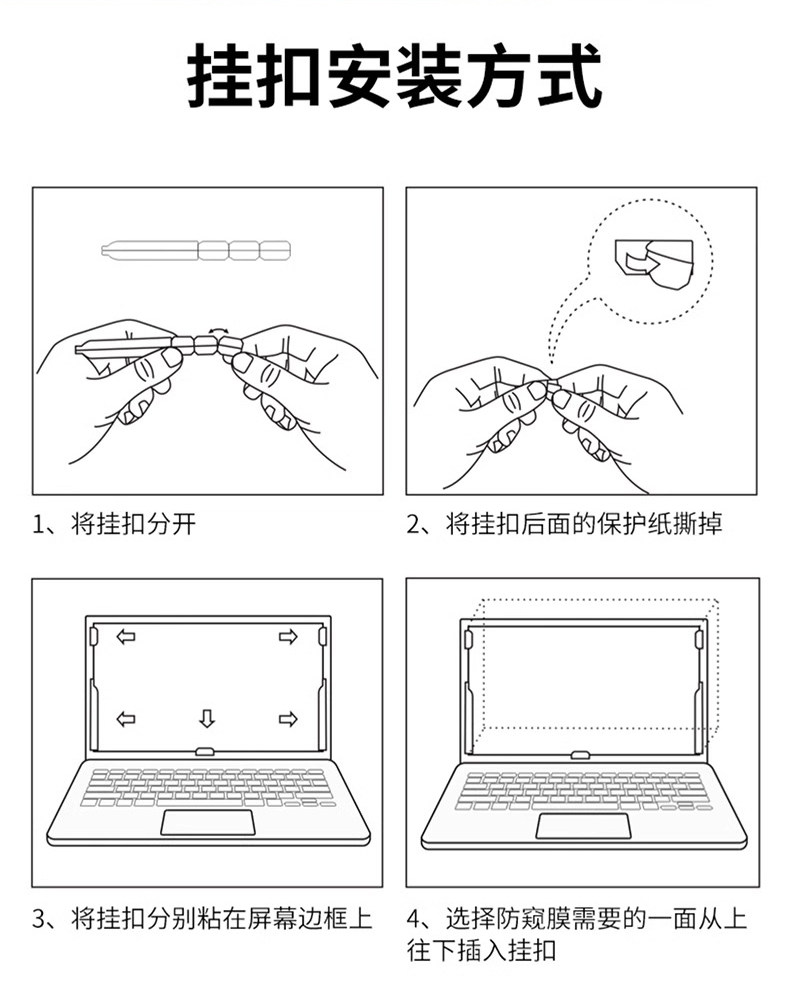 挂扣安装方式

1、将挂扣分开

2、将挂扣后面的保护纸撕掉

3、将挂扣分别粘在屏幕边框上

4、选择防窥膜需要的一面从上往下插入挂扣