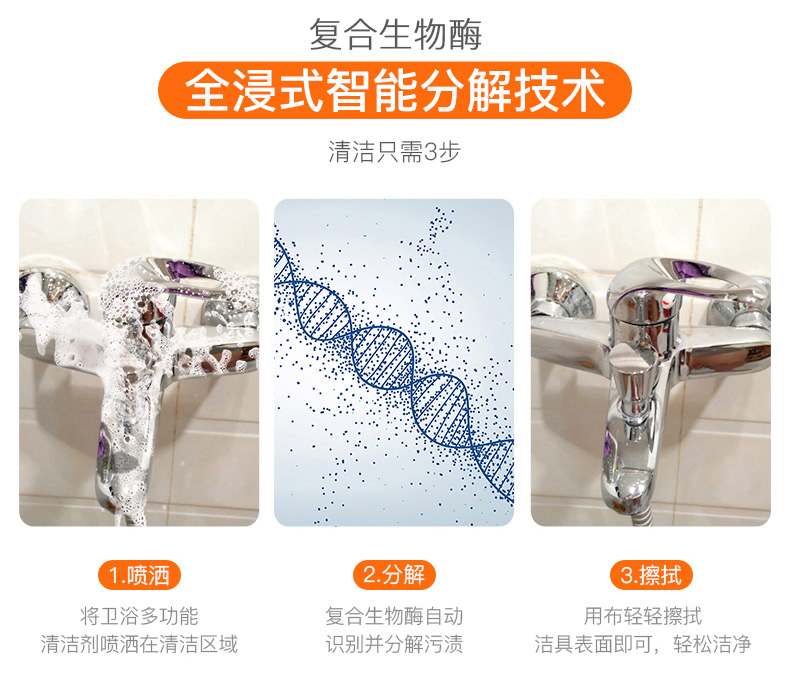 复合生物酶
全浸式智能分解技术
清洁只需3步

1.喷洒
将卫浴多功能
清洁剂喷洒在清洁区域

2.分解
复合生物酶自动
识别并分解污渍

3.擦拭
用布轻轻擦拭
洁具表面即可，轻松洁净