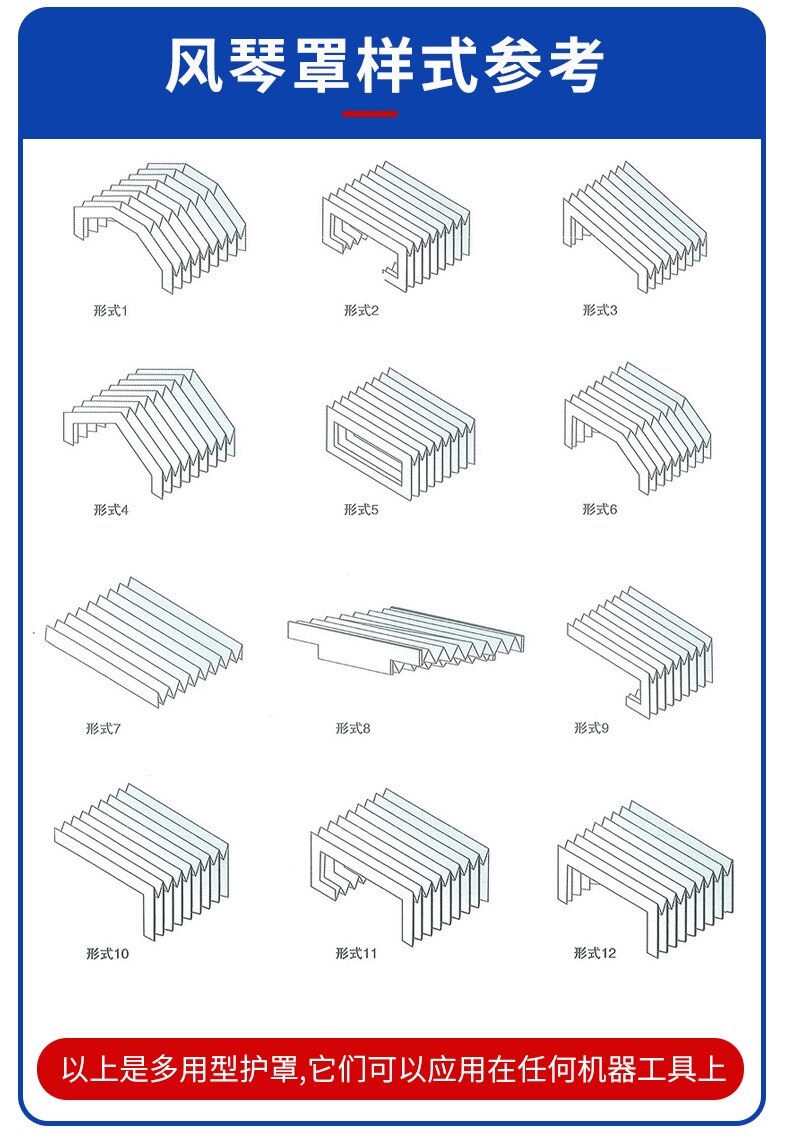 风琴罩样式参考

形式1

形式2

形式3

形式4

形式5

形式6

形式7

形式8

形式9

形式10

形式11

形式12

以上是多用型护罩,它们可以应用在任何机器工具上