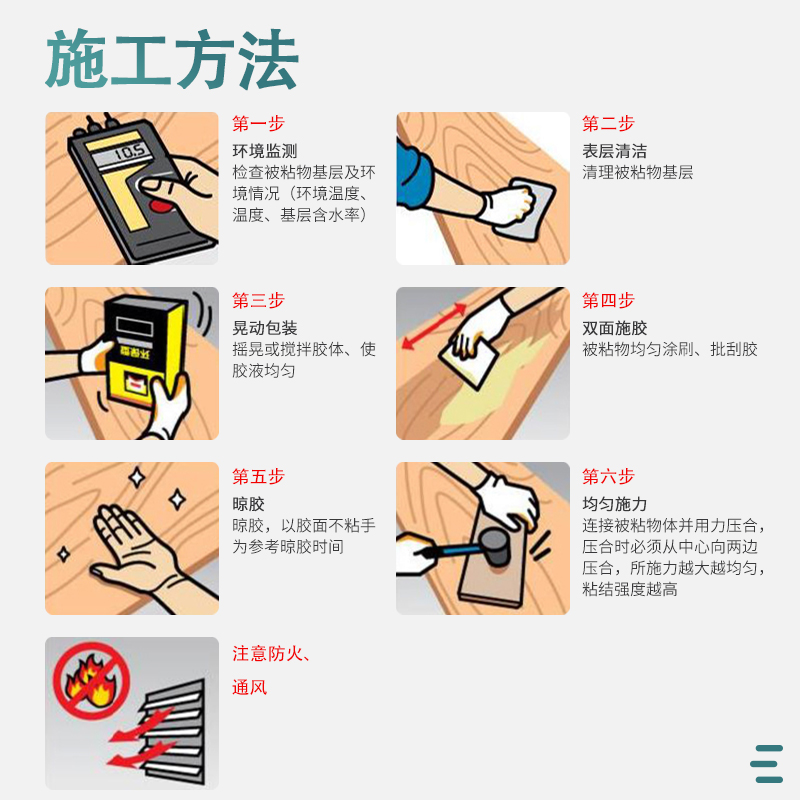 施工方法

10.5

第一步
环境监测
检查被粘物基层及环境情况（环境温度、温度、基层含水率）

第二步
表层清洁
清理被粘物基层

第三步
晃动包装
摇晃或搅拌胶体、使胶液均匀

第四步
双面施胶
被粘物均匀涂刷、批刮胶

第五步
晾胶
晾胶，以胶面不粘手为参考晾胶时间

第六步
均匀施力
连接被粘物体并用力压合，压合时必须从中心向两边压合，所施力越大越均匀，粘结强度越高

注意防火、
通风