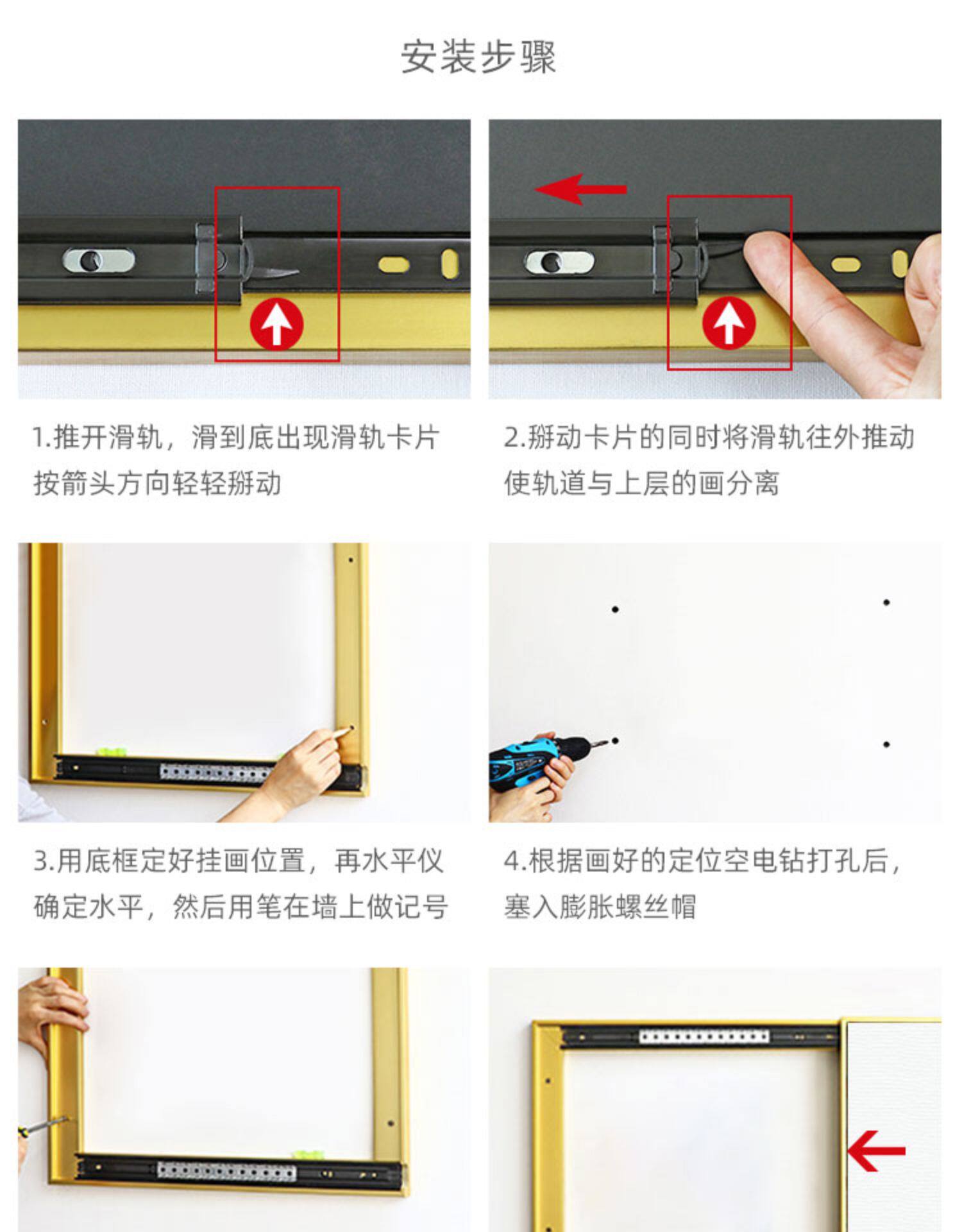 安装步骤

1.推开滑轨，滑到底出现滑轨卡片按箭头方向轻轻掰动

2.掰动卡片的同时将滑轨往外推动使轨道与上层的画分离

3.用底框定好挂画位置，再水平仪确定水平，然后用笔在墙上做记号

4.根据画好的定位空电钻打孔后，塞入膨胀螺丝帽