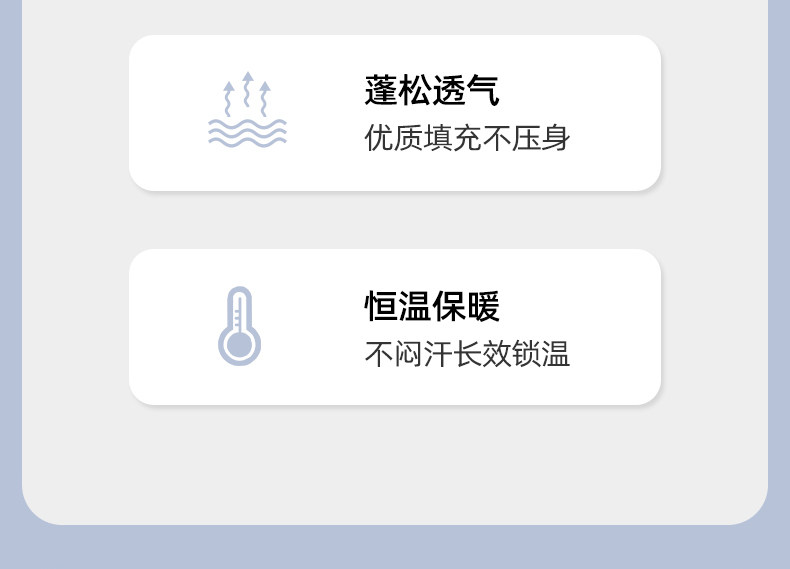 蓬松透气
优质填充不压身

恒温保暖
不闷汗长效锁温