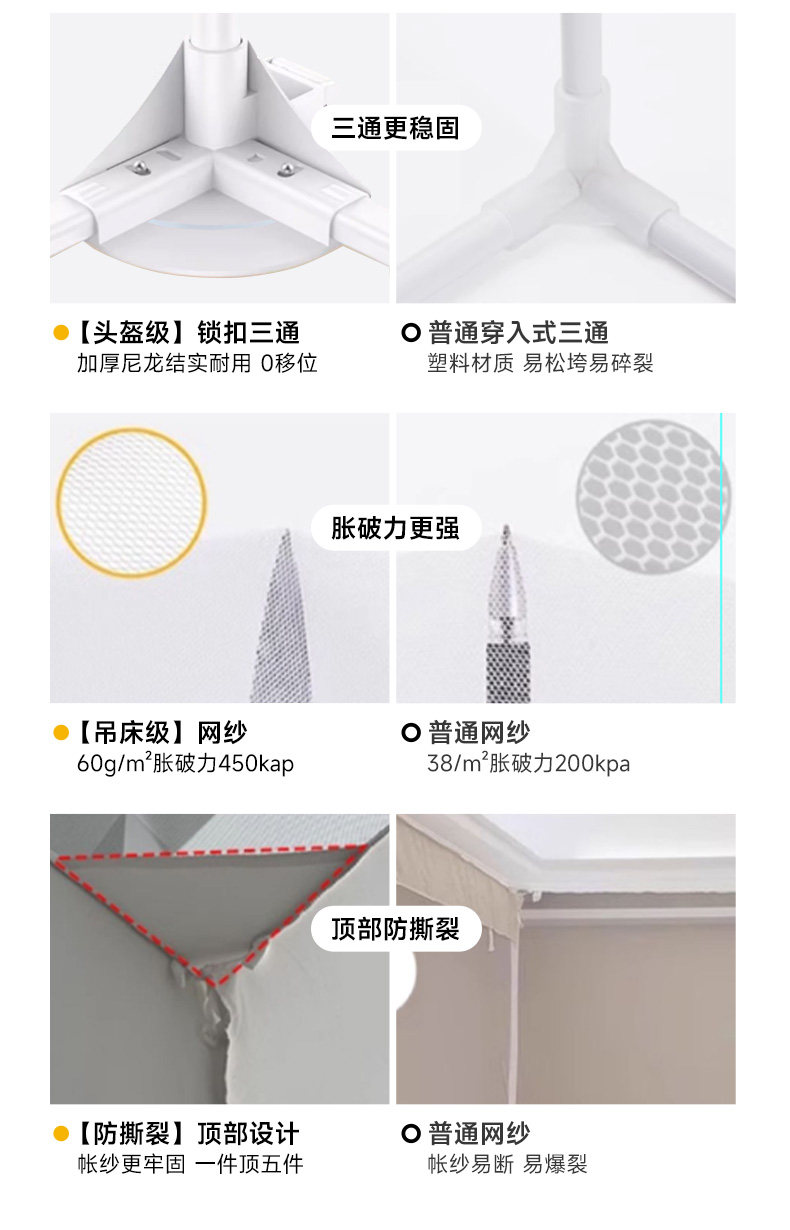 三通更稳固

【头盔级】锁扣三通
加厚尼龙结实耐用 0移位

普通穿入式三通
塑料材质 易松垮易碎裂

胀破力更强

【吊床级】网纱
60g/m²胀破力450kap

普通网纱
38/m²胀破力200kpa

顶部防撕裂

【防撕裂】顶部设计
帐纱更牢固 一件顶五件

普通网纱
帐纱易断 易爆裂