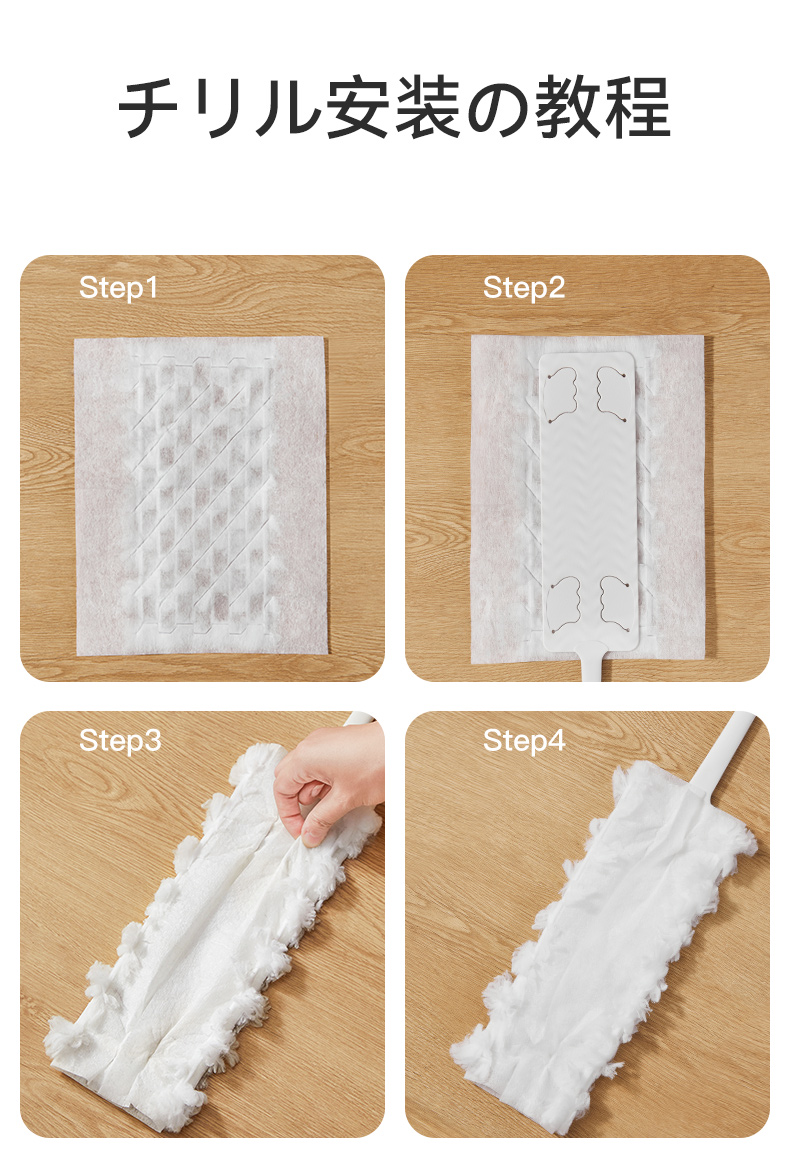 チリル安装の教程

Step1

Step2

Step3

Step4