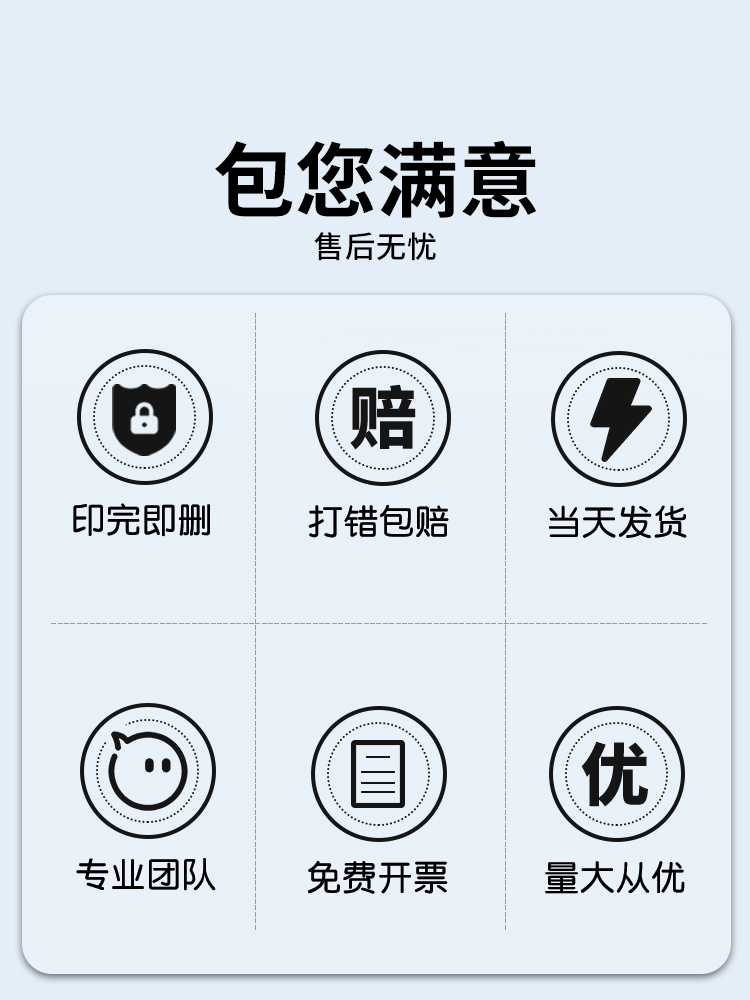 包您满意
售后无忧

印完即删

赔

打错包赔

当天发货

专业团队

免费开票

优

量大从优