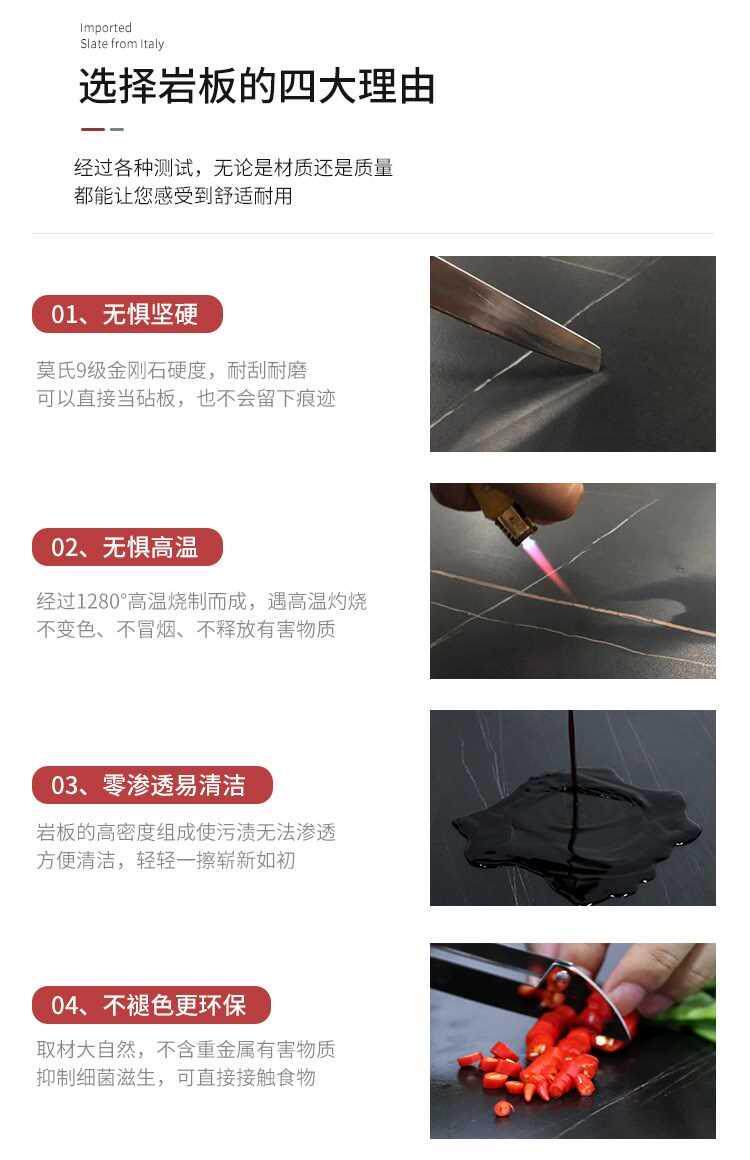 Imported
Slate from Italy

选择岩板的四大理由

经过各种测试，无论是材质还是质量
都能让您感受到舒适耐用

01、无惧坚硬

莫氏9级金刚石硬度，耐刮耐磨
可以直接当砧板，也不会留下痕迹

02、无惧高温

经过1280°高温烧制而成，遇高温灼烧
不变色、不冒烟、不释放有害物质

03、零渗透易清洁

岩板的高密度组成使污渍无法渗透
方便清洁，轻轻一擦崭新如初

04、不褪色更环保

取材大自然，不含重金属有害物质
抑制细菌滋生，可直接接触食物