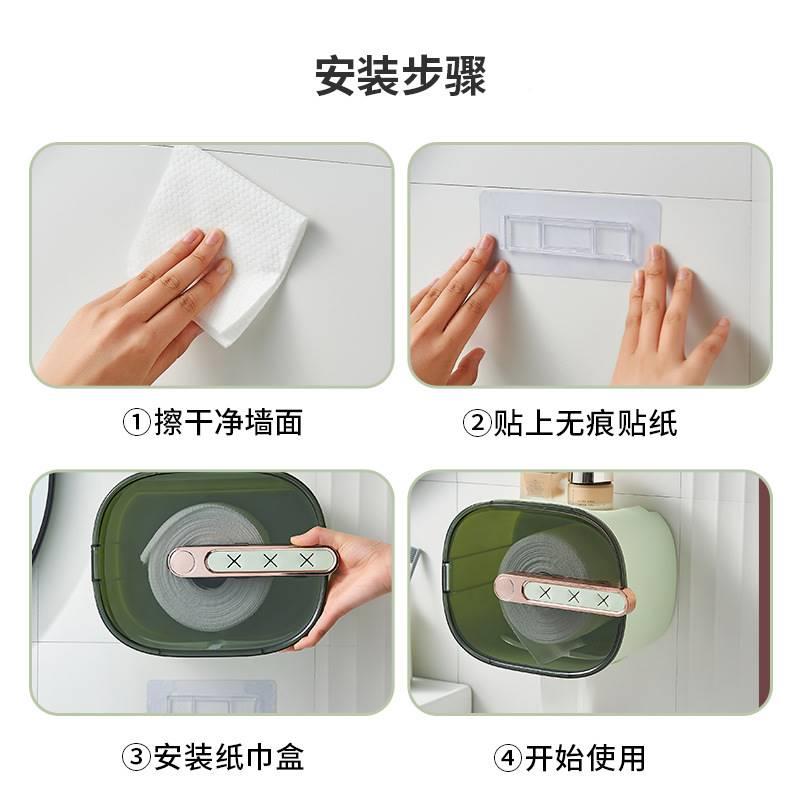 安装步骤

①擦干净墙面

②贴上无痕贴纸

③安装纸巾盒

④开始使用