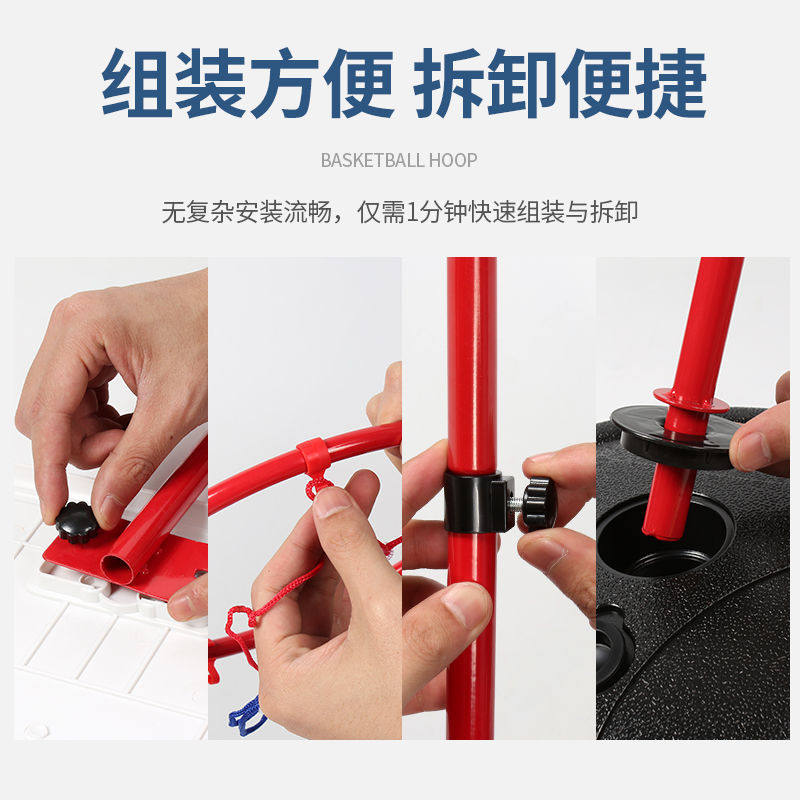 组装方便 拆卸便捷

BASKETBALL HOOP

无复杂安装流畅，仅需1分钟快速组装与拆卸