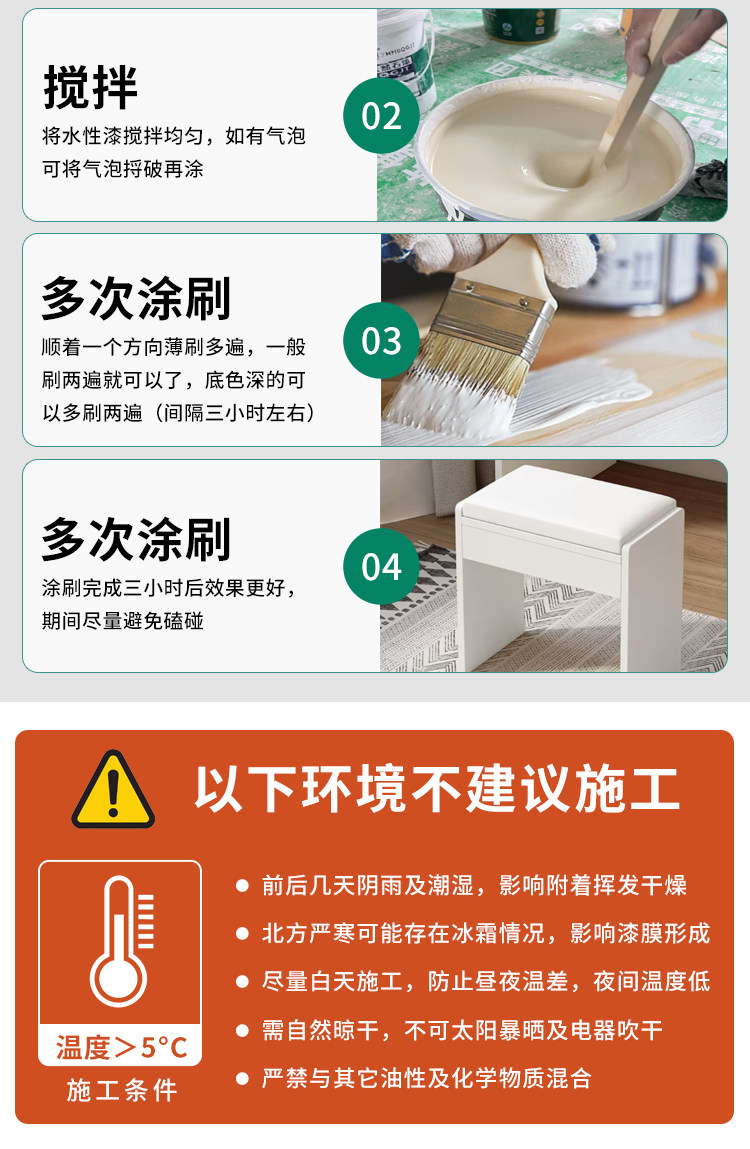 搅拌

将水性漆搅拌均匀，如有气泡可将气泡捋破再涂

02

多次涂刷

顺着一个方向薄刷多遍，一般刷两遍就可以了，底色深的可以多刷两遍（间隔三小时左右）

03

多次涂刷

涂刷完成三小时后效果更好，期间尽量避免磕碰

04

以下环境不建议施工

温度＞5°C

施工条件

● 前后几天阴雨及潮湿，影响附着挥发干燥

● 北方严寒可能存在冰霜情况，影响漆膜形成

● 尽量白天施工，防止昼夜温差，夜间温度低

● 需自然晾干，不可太阳暴晒及电器吹干

● 严禁与其它油性及化学物质混合