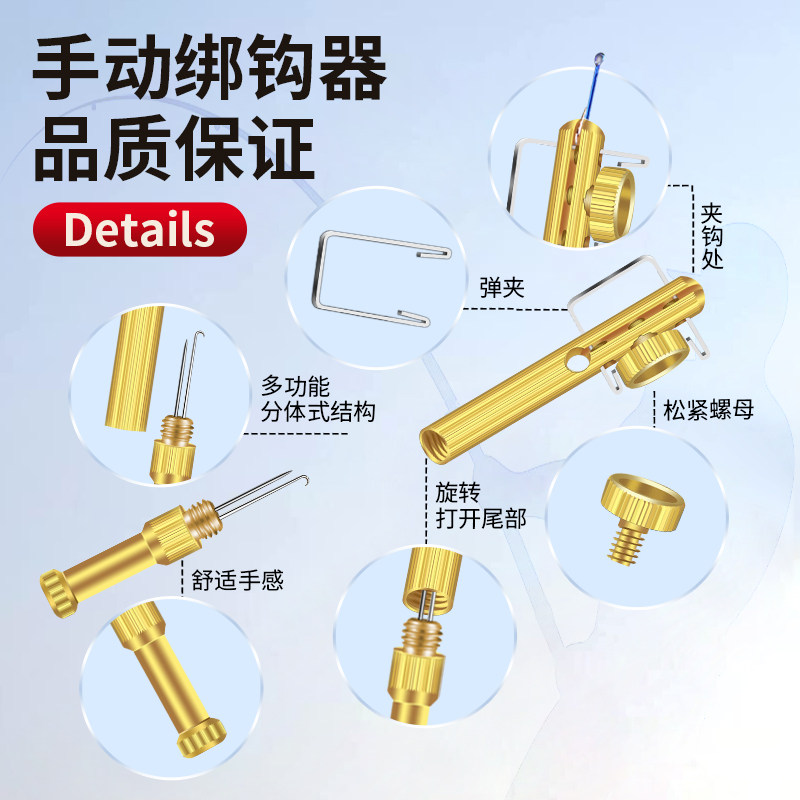 手动绑钩器
品质保证

Details

夹钩处

弹夹

多功能
分体式结构

松紧螺母

旋转
打开尾部

舒适手感