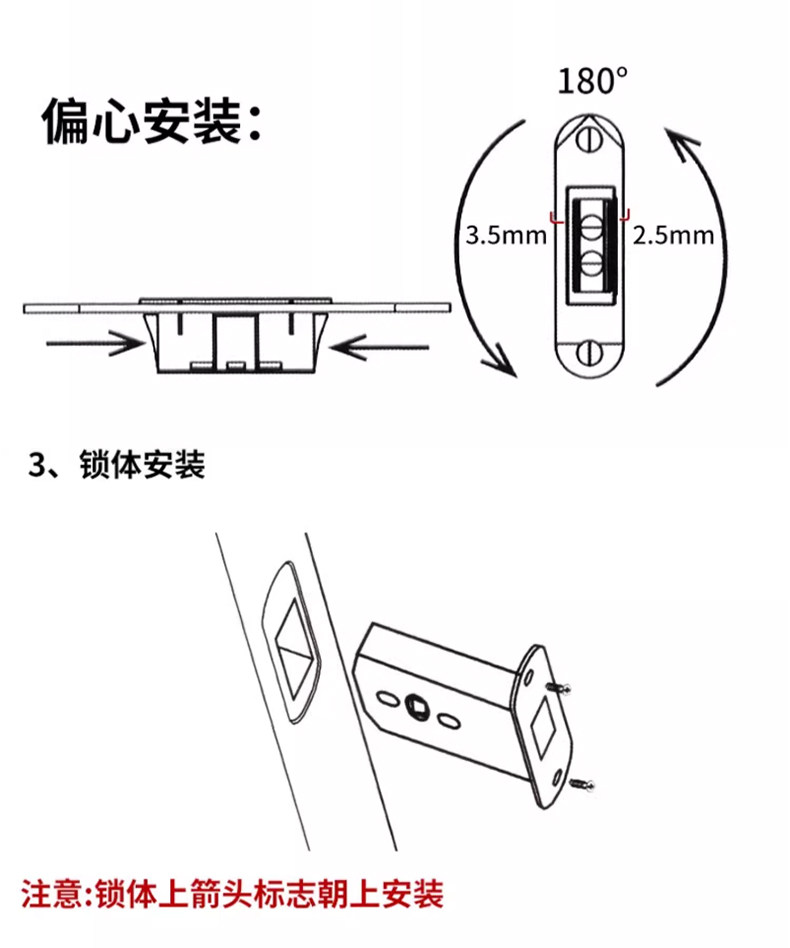 偏心安装:

180°

3.5mm

2.5mm

3、锁体安装

注意:锁体上箭头标志朝上安装