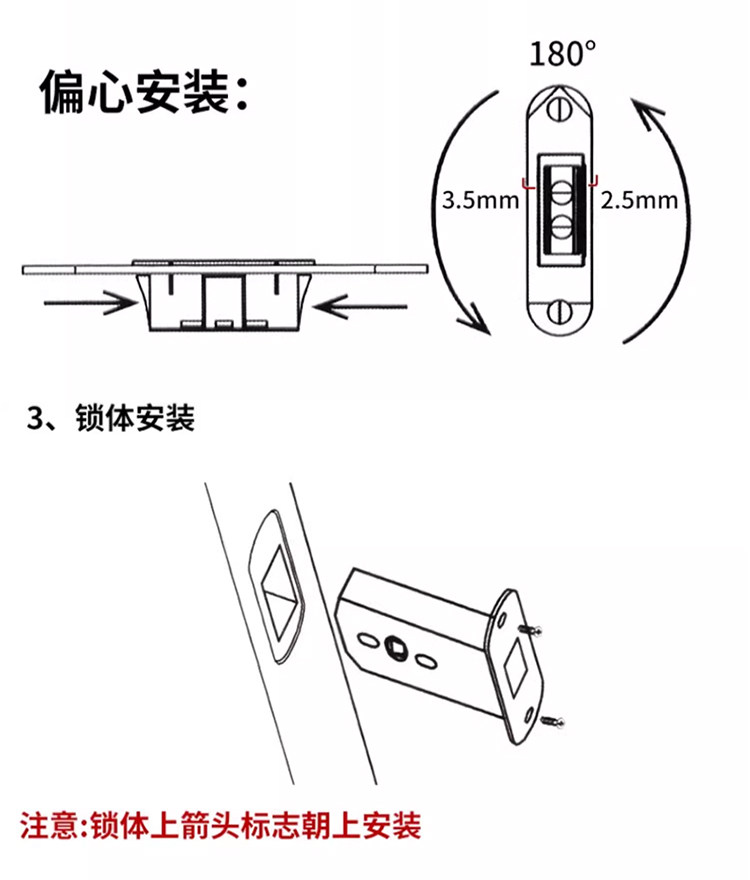 偏心安装：

180°

3.5mm

2.5mm

3、锁体安装

注意:锁体上箭头标志朝上安装