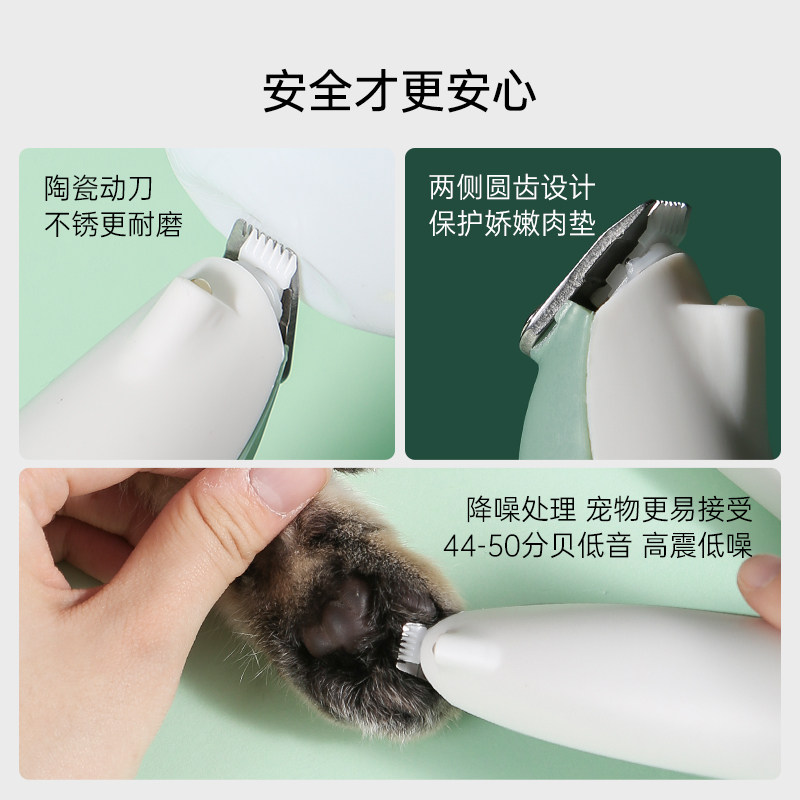 安全才更安心

陶瓷动刀
不锈更耐磨

两侧圆齿设计
保护娇嫩肉垫

降噪处理 宠物更易接受
44-50分贝低音 高震低噪