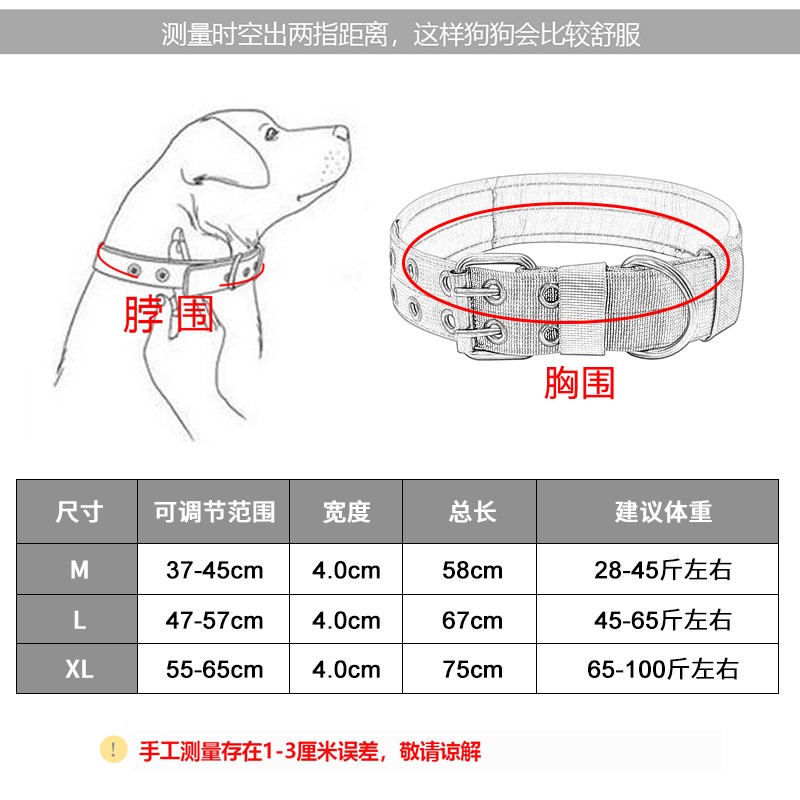 测量时空出两指距离，这样狗狗会比较舒服

脖围

胸围

| 尺寸 | 可调节范围 | 宽度 | 总长 | 建议体重 |
|---|---|---|---|---|
| M | 37-45cm | 4.0cm | 58cm | 28-45斤左右 |
| L | 47-57cm | 4.0cm | 67cm | 45-65斤左右 |
| XL | 55-65cm | 4.0cm | 75cm | 65-100斤左右 |

! 手工测量存在1-3厘米误差，敬请谅解