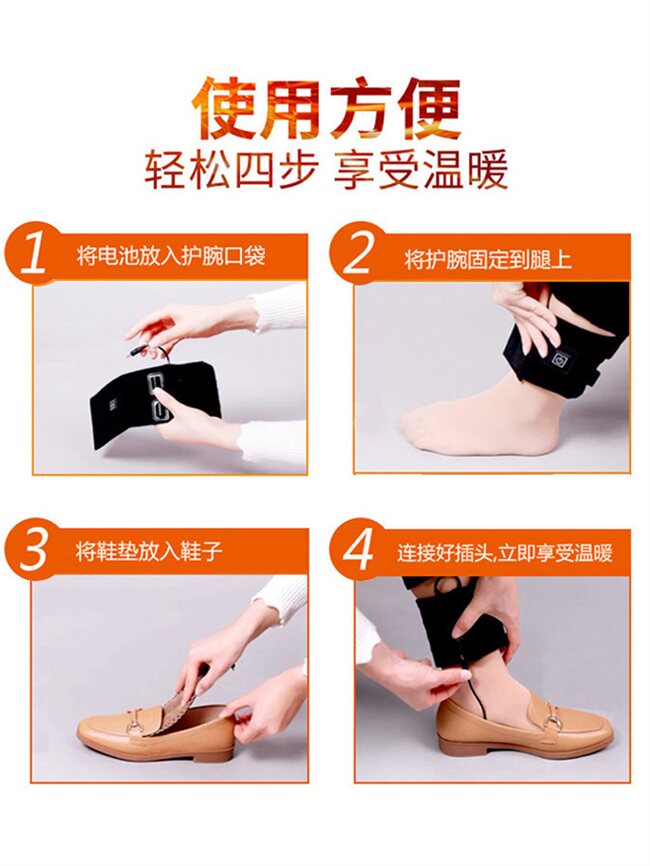 使用方便
轻松四步 享受温暖

1 将电池放入护腕口袋

2 将护腕固定到腿上

3 将鞋垫放入鞋子

4 连接好插头,立即享受温暖