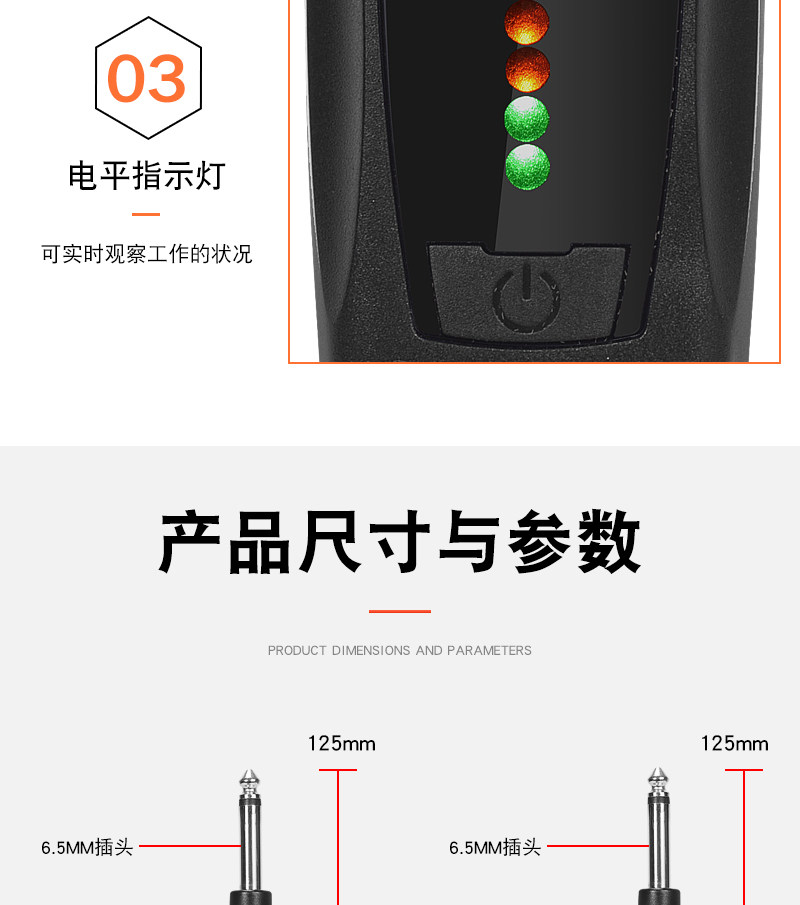 03

电平指示灯

可实时观察工作的状况

产品尺寸与参数

PRODUCT DIMENSIONS AND PARAMETERS

125mm

6.5MM插头

125mm

6.5MM插头