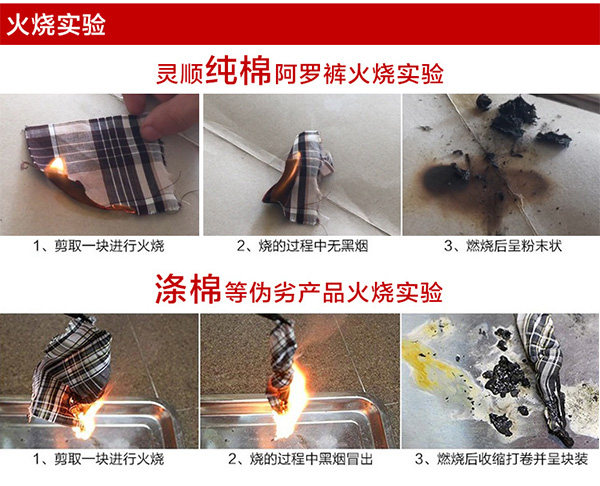 火烧实验

灵顺纯棉阿罗裤火烧实验

1、剪取一块进行火烧

2、烧的过程中无黑烟

3、燃烧后呈粉末状

涤棉等伪劣产品火烧实验

1、剪取一块进行火烧

2、烧的过程中黑烟冒出

3、燃烧后收缩打卷并呈块装