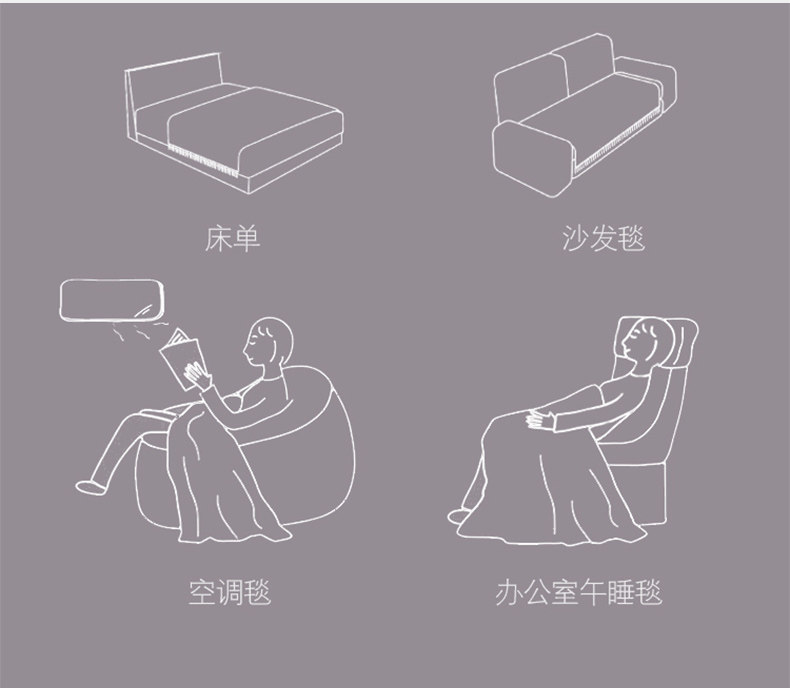 床单

沙发毯

空调毯

办公室午睡毯