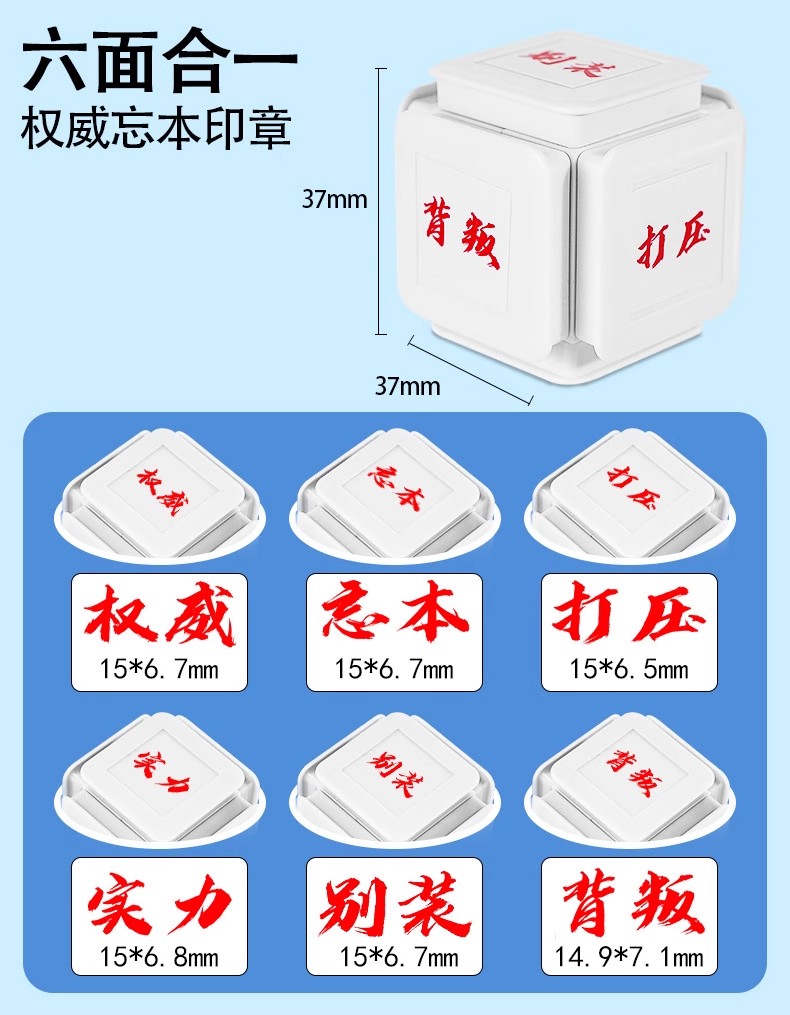 六面合一
权威忘本印章

别装

37mm
背叛
打压
37mm

权威
忘本
打压

权威
15*6.7mm

忘本
15*6.7mm

打压
15*6.5mm

实力
别装
背叛

实力
15*6.8mm

别装
15*6.7mm

背叛
14.9*7.1mm