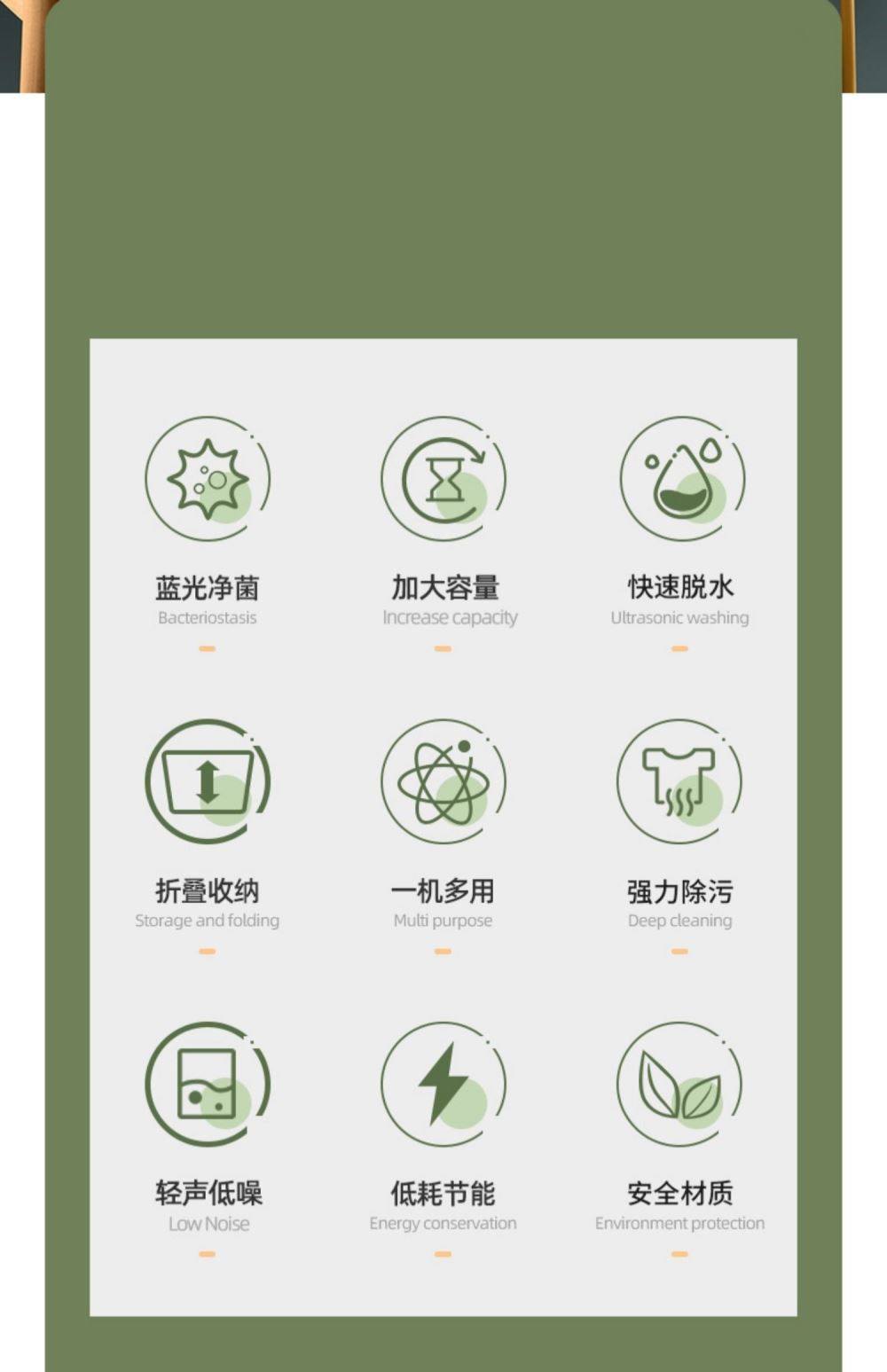 蓝光净菌
Bacteriostasis

加大容量
Increase capacity

快速脱水
Ultrasonic washing

折叠收纳
Storage and folding

一机多用
Multi purpose

强力除污
Deep cleaning

轻声低噪
Low Noise

低耗节能
Energy conservation

安全材质
Environment protection